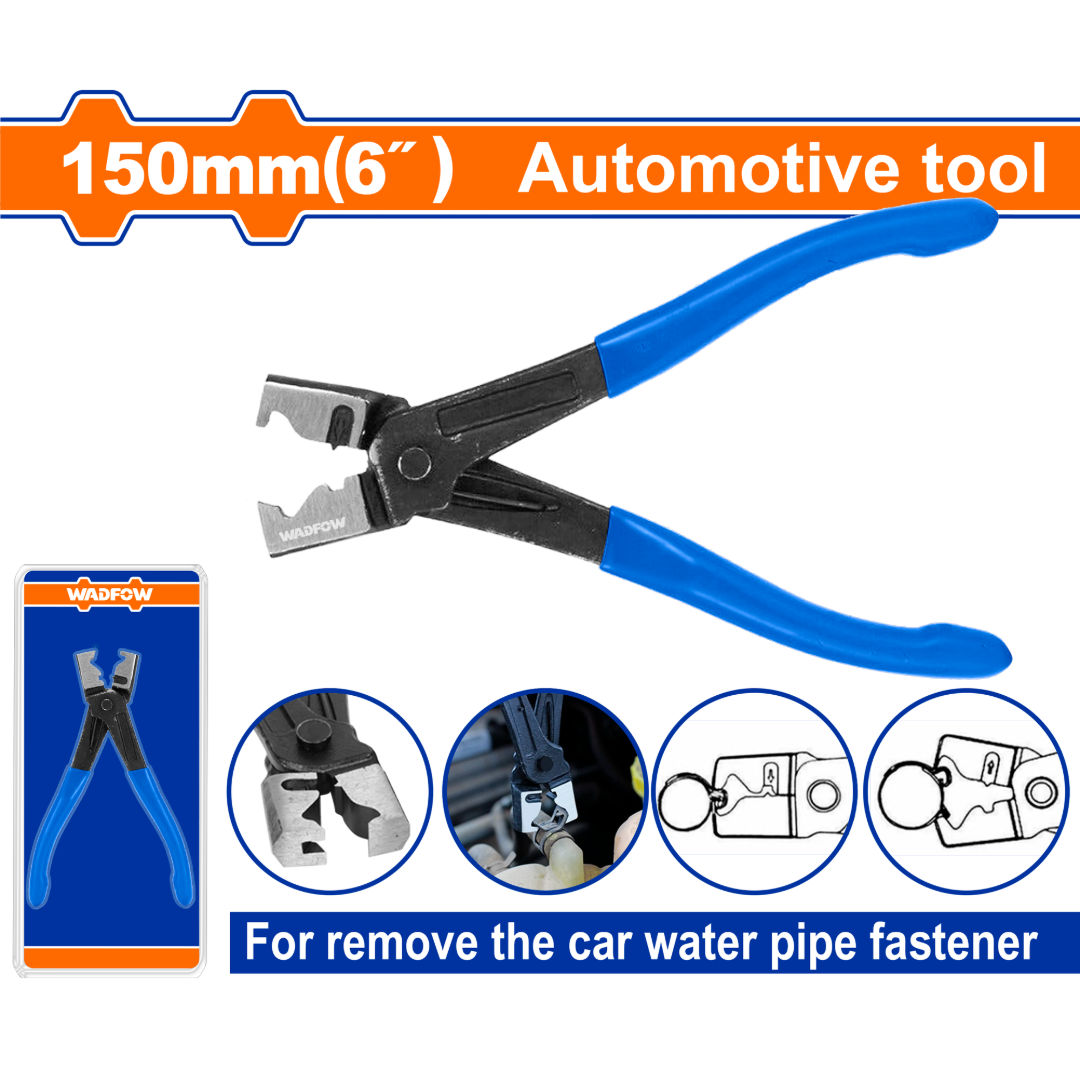 150mm(6″) Automotive tool

WADFOW

WADFOW

For remove the car water pipe fastener