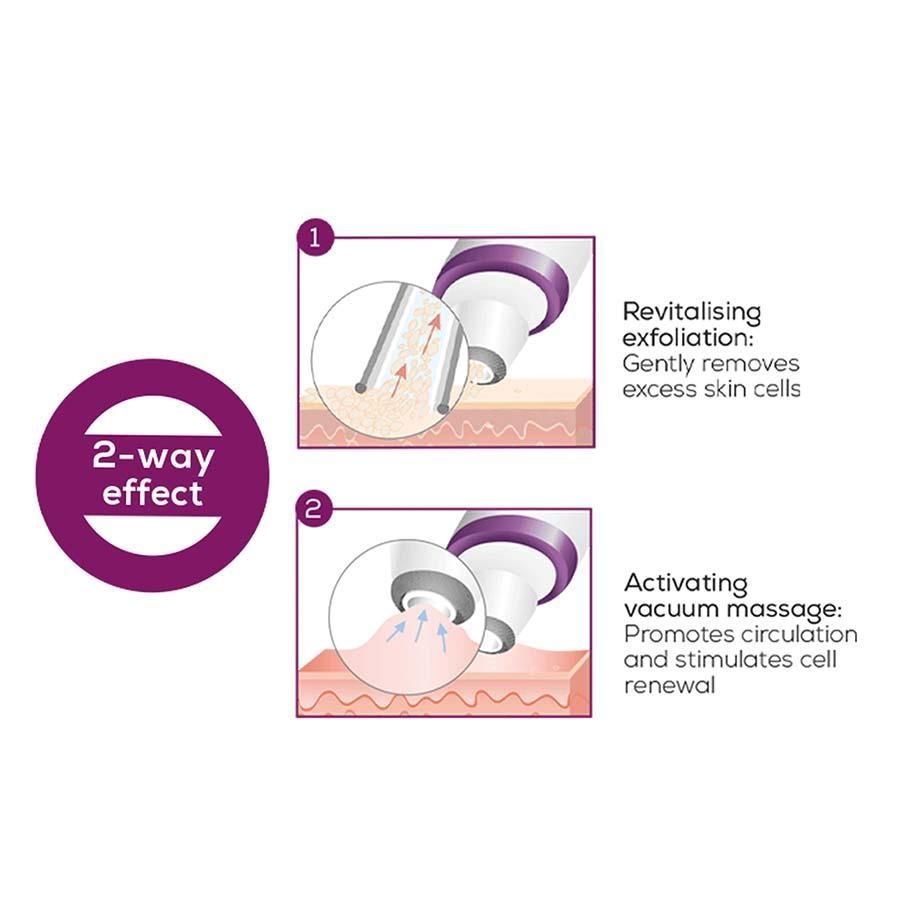 2-way effect

1

Revitalising exfoliation:
Gently removes excess skin cells

2

Activating vacuum massage:
Promotes circulation and stimulates cell renewal