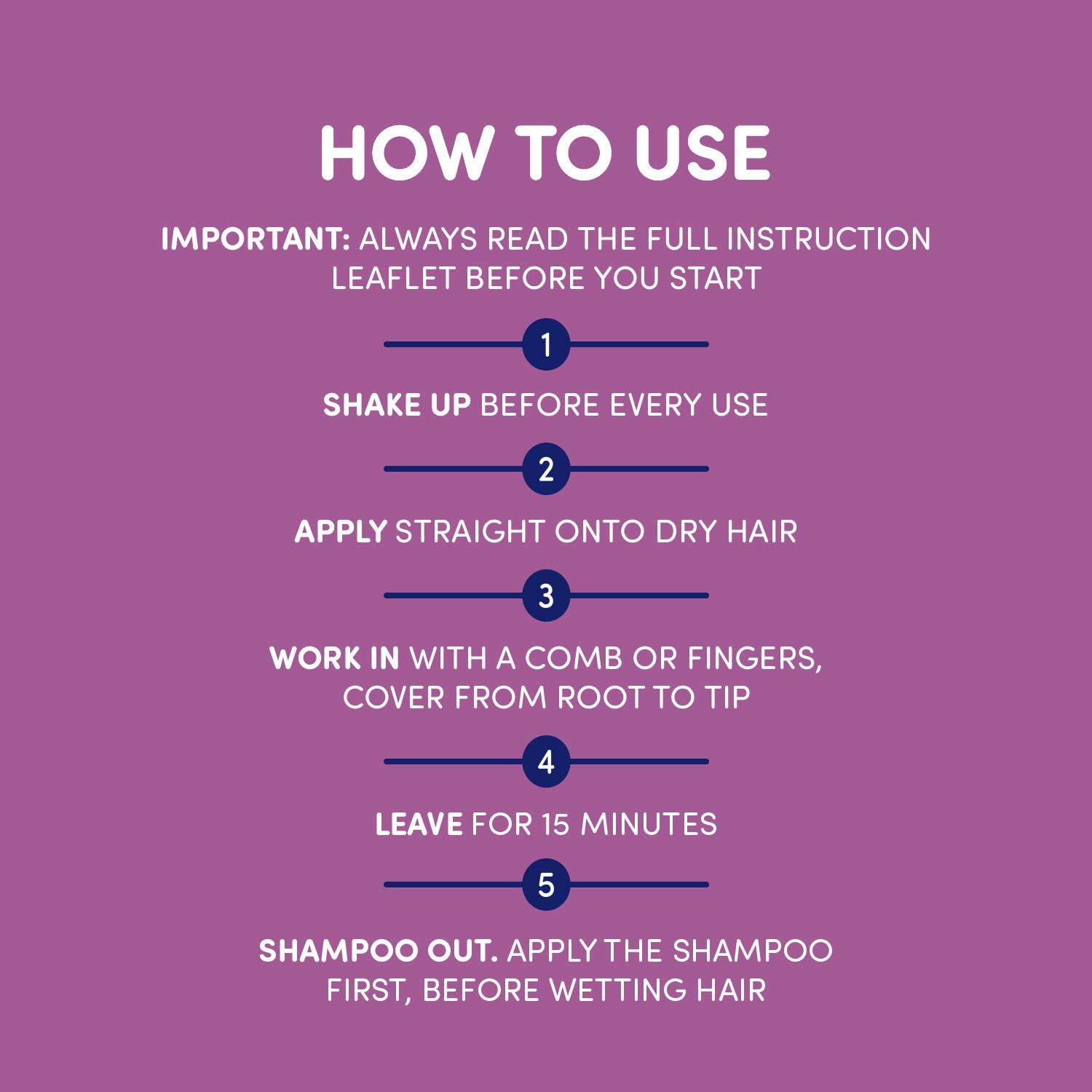 HOW TO USE

IMPORTANT: ALWAYS READ THE FULL INSTRUCTION LEAFLET BEFORE YOU START

1

SHAKE UP BEFORE EVERY USE

2

APPLY STRAIGHT ONTO DRY HAIR

3

WORK IN WITH A COMB OR FINGERS, COVER FROM ROOT TO TIP

4

LEAVE FOR 15 MINUTES

5

SHAMPOO OUT. APPLY THE SHAMPOO FIRST, BEFORE WETTING HAIR