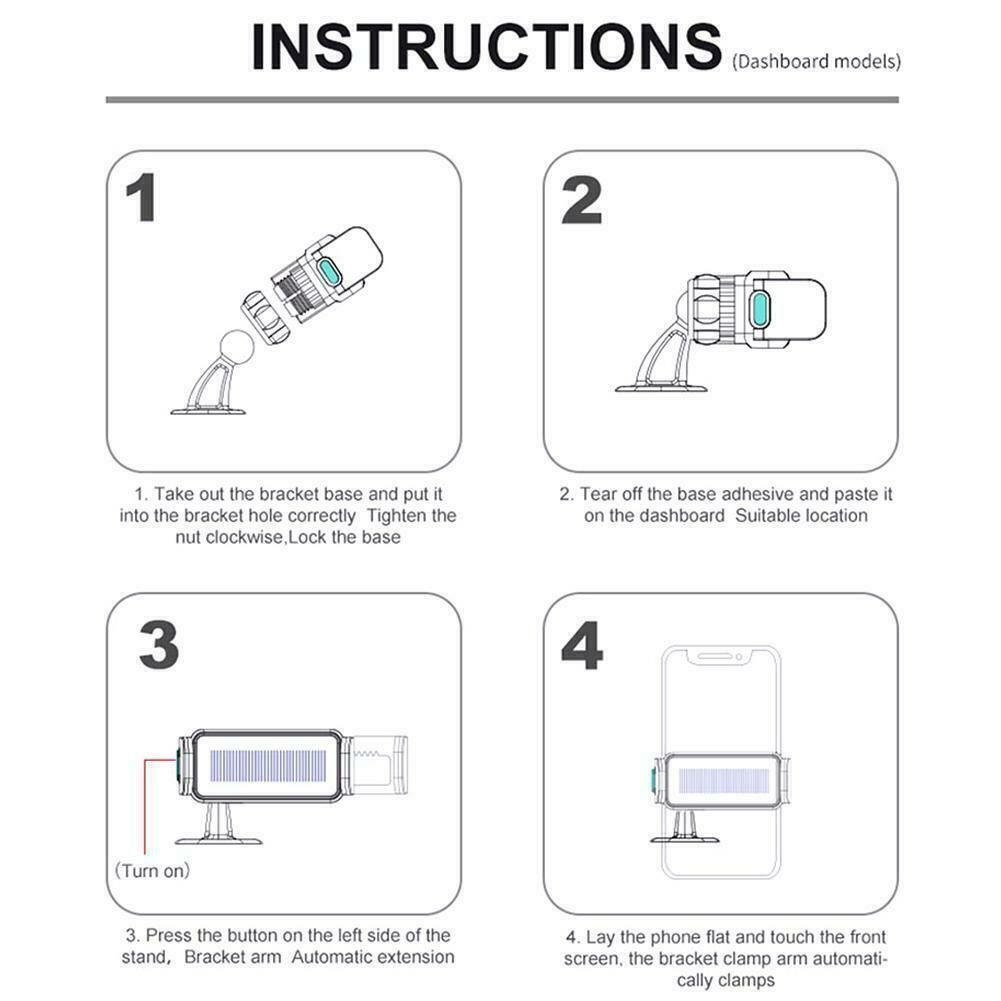 INSTRUCTIONS (Dashboard models)

1

1. Take out the bracket base and put it into the bracket hole correctly Tighten the nut clockwise,Lock the base

2

2. Tear off the base adhesive and paste it on the dashboard Suitable location

3

(Turn on)

3. Press the button on the left side of the stand, Bracket arm Automatic extension

4

4. Lay the phone flat and touch the front screen, the bracket clamp arm automatically clamps