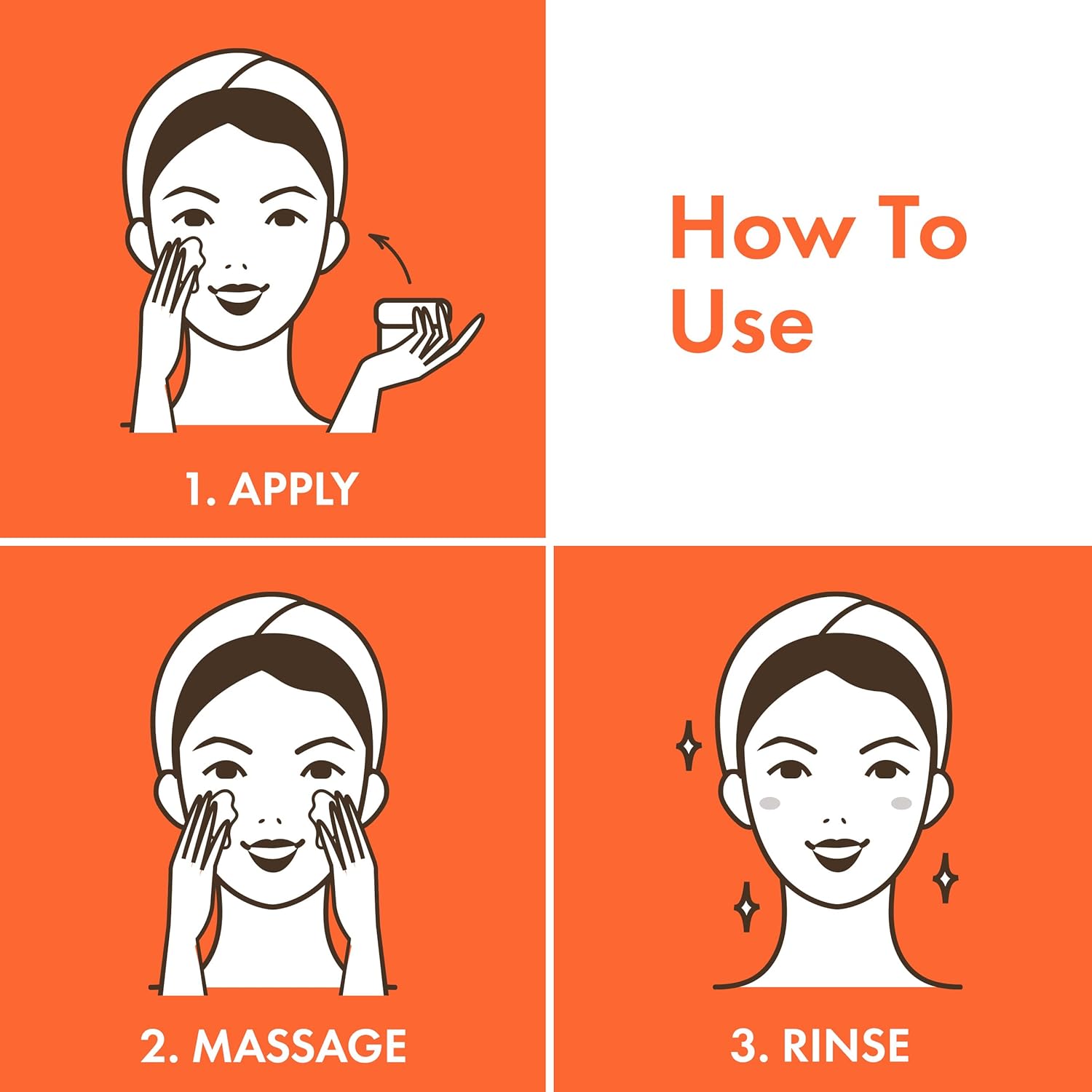 1. APPLY

How To Use

2. MASSAGE

3. RINSE