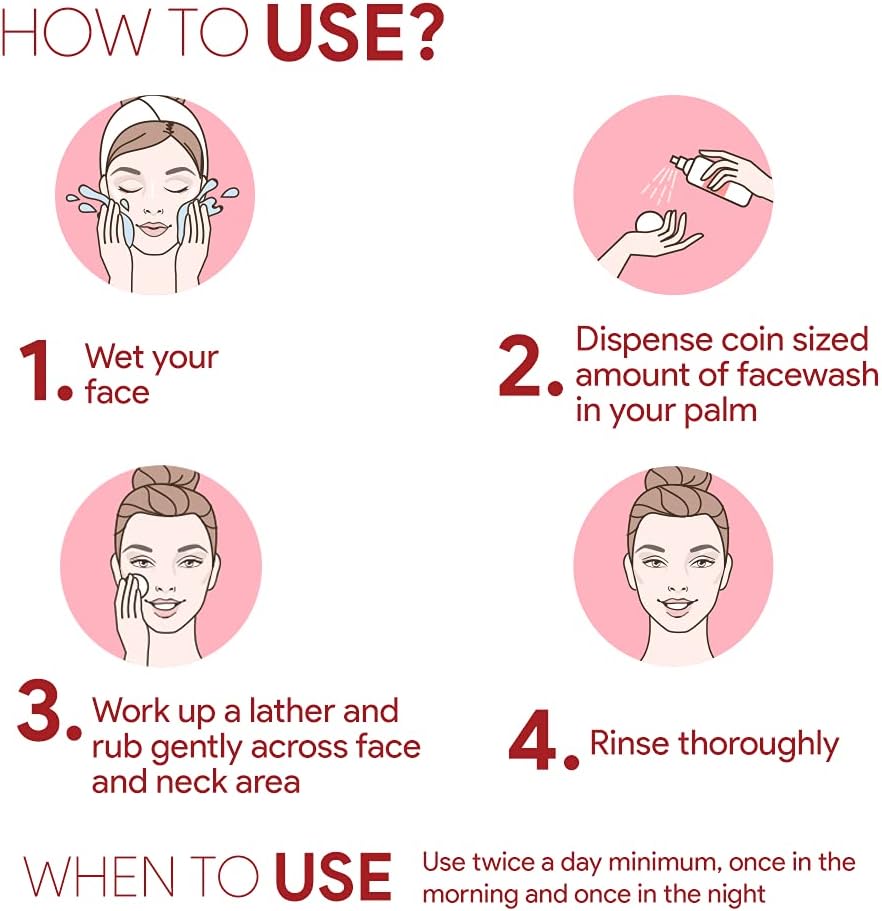 HOW TO USE?

1. Wet your face

2. Dispense coin sized amount of facewash in your palm

3. Work up a lather and rub gently across face and neck area

4. Rinse thoroughly

WHEN TO USE

Use twice a day minimum, once in the morning and once in the night