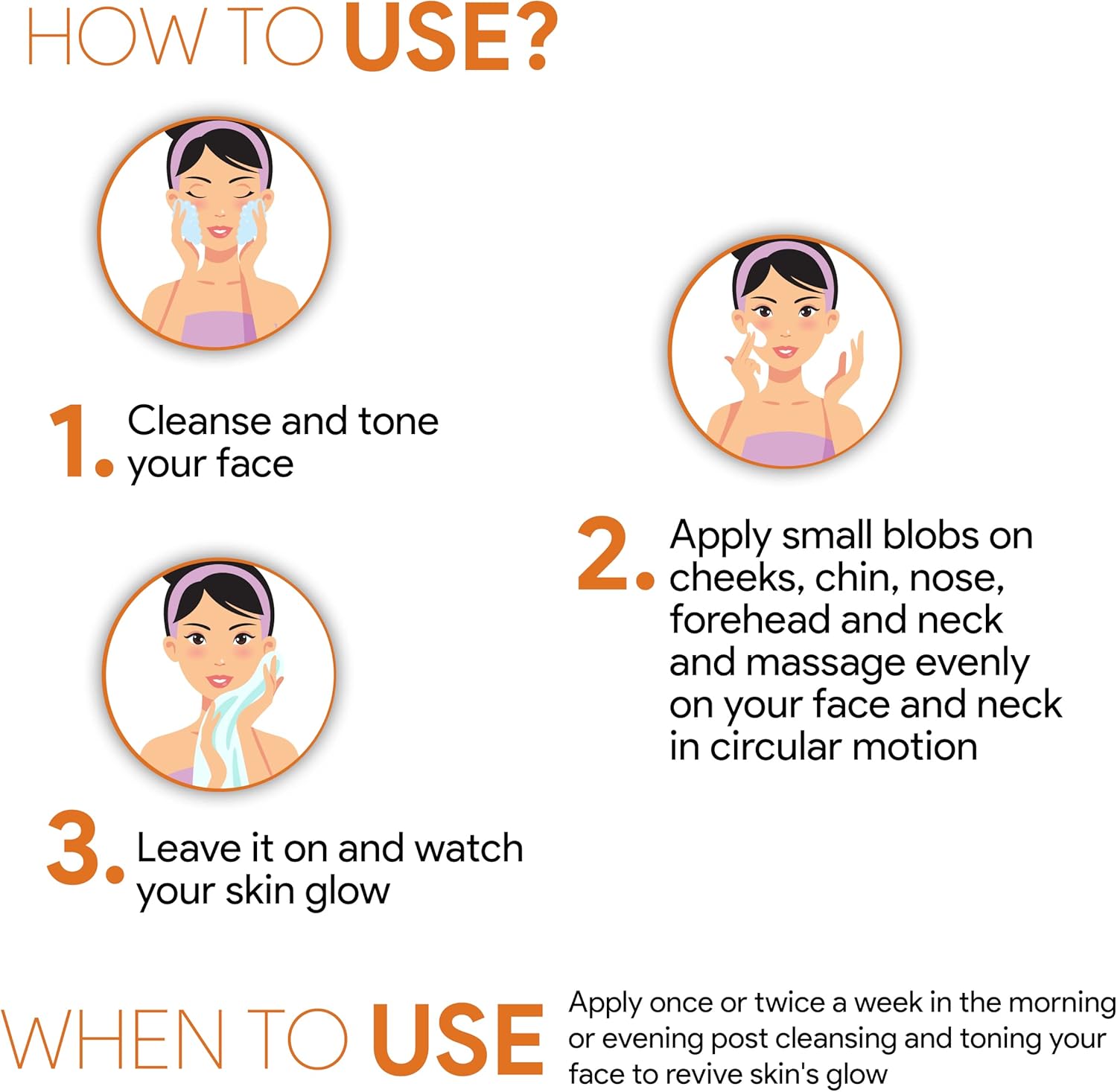 HOW TO USE?

1. Cleanse and tone your face

2. Apply small blobs on cheeks, chin, nose, forehead and neck and massage evenly on your face and neck in circular motion

3. Leave it on and watch your skin glow

WHEN TO USE

Apply once or twice a week in the morning or evening post cleansing and toning your face to revive skin's glow