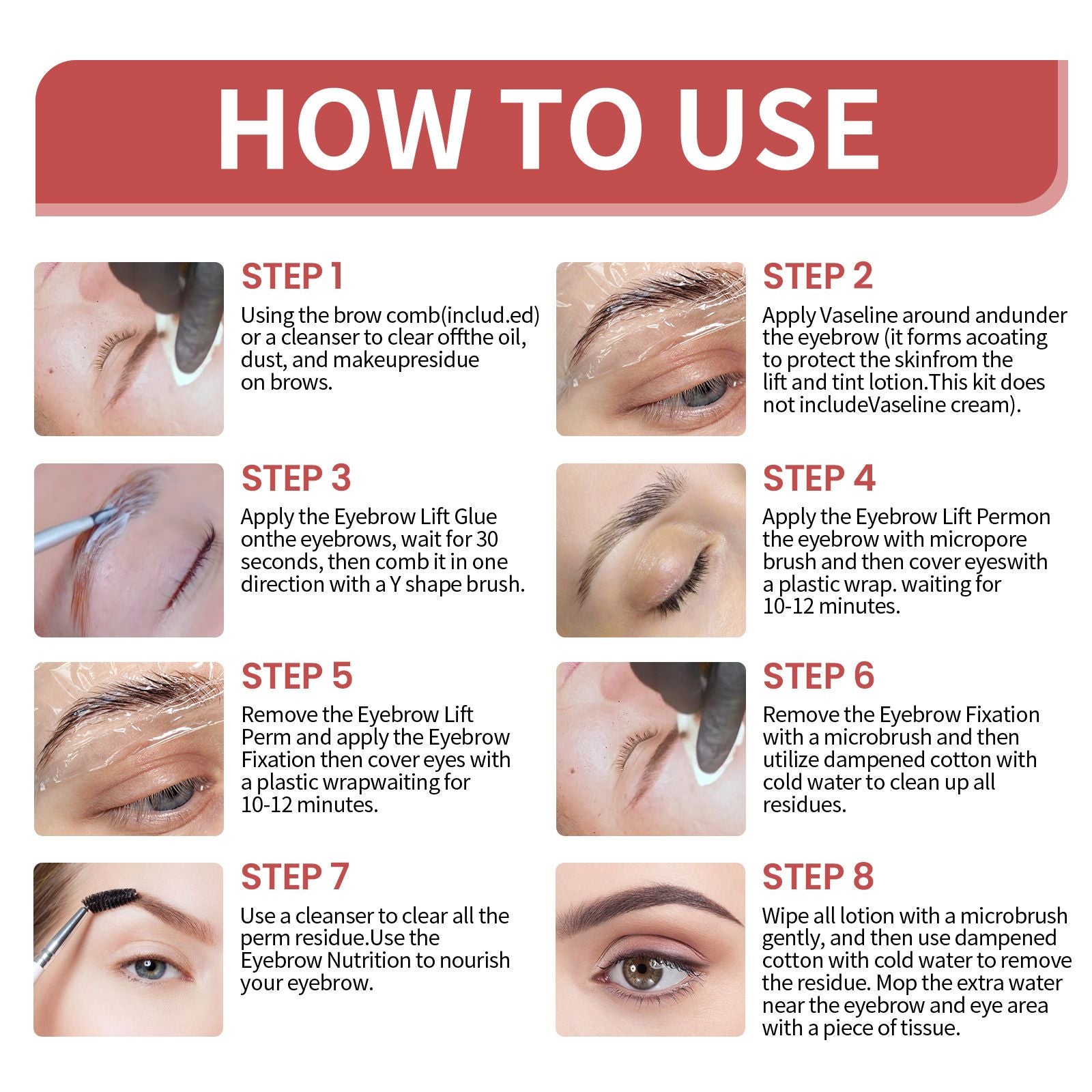 HOW TO USE

STEP 1
Using the brow comb(includ.ed) or a cleanser to clear offthe oil, dust, and makeupresidue on brows.

STEP 2
Apply Vaseline around andunder the eyebrow (it forms acoating to protect the skinfrom the lift and tint lotion.This kit does not includeVaseline cream).

STEP 3
Apply the Eyebrow Lift Glue onthe eyebrows, wait for 30 seconds, then comb it in one direction with a Y shape brush.

STEP 4
Apply the Eyebrow Lift Permon the eyebrow with micropore brush and then cover eyeswith a plastic wrap. waiting for 10-12 minutes.

STEP 5
Remove the Eyebrow Lift Perm and apply the Eyebrow Fixation then cover eyes with a plastic wrapwaiting for 10-12 minutes.

STEP 6
Remove the Eyebrow Fixation with a microbrush and then utilize dampened cotton with cold water to clean up all residues.

STEP 7
Use a cleanser to clear all the perm residue.Use the Eyebrow Nutrition to nourish your eyebrow.

STEP 8
Wipe all lotion with a microbrush gently, and then use dampened cotton with cold water to remove the residue. Mop the extra water near the eyebrow and eye area with a piece of tissue.