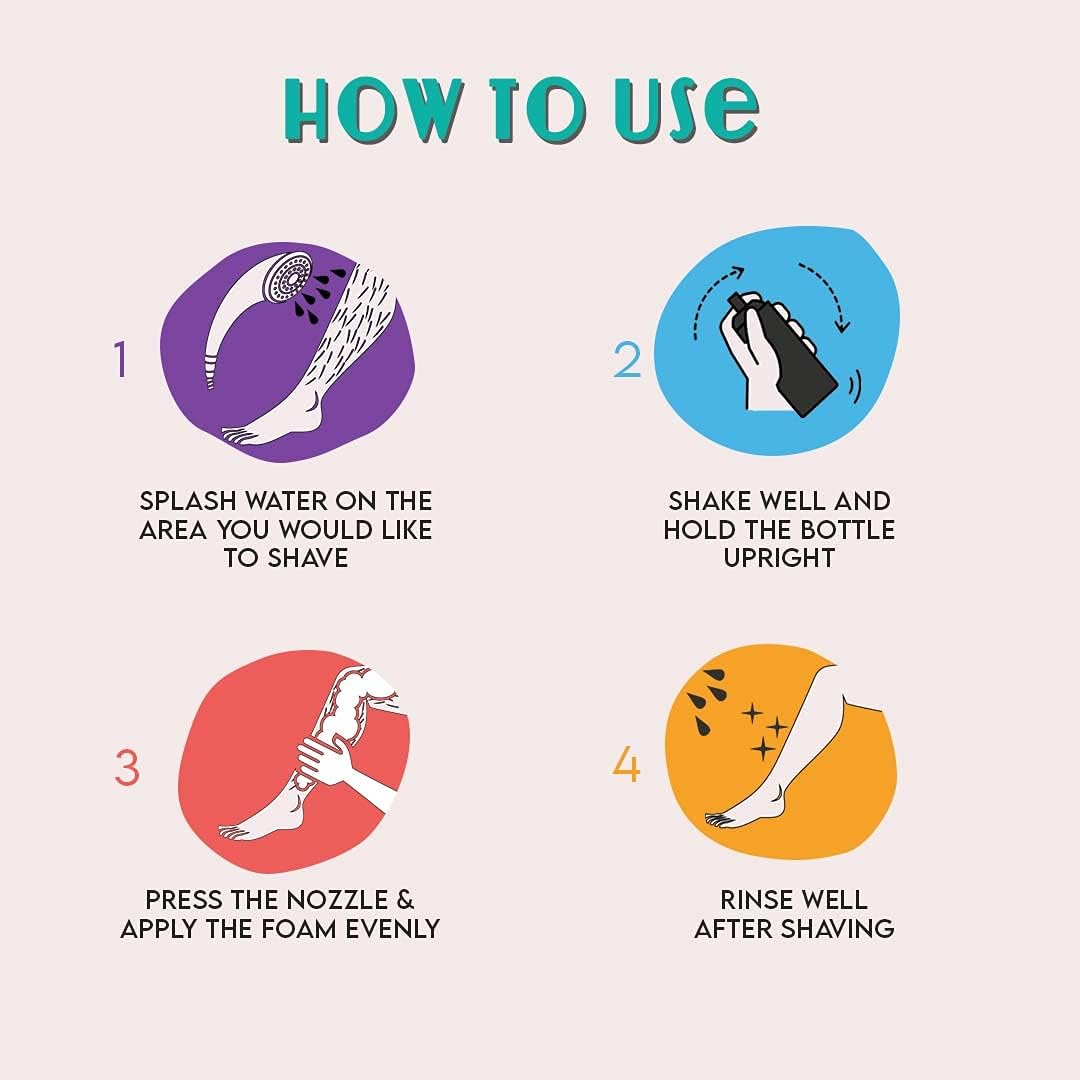 HOW TO USE

1

SPLASH WATER ON THE AREA YOU WOULD LIKE TO SHAVE

2

SHAKE WELL AND HOLD THE BOTTLE UPRIGHT

3

PRESS THE NOZZLE & APPLY THE FOAM EVENLY

4

RINSE WELL AFTER SHAVING