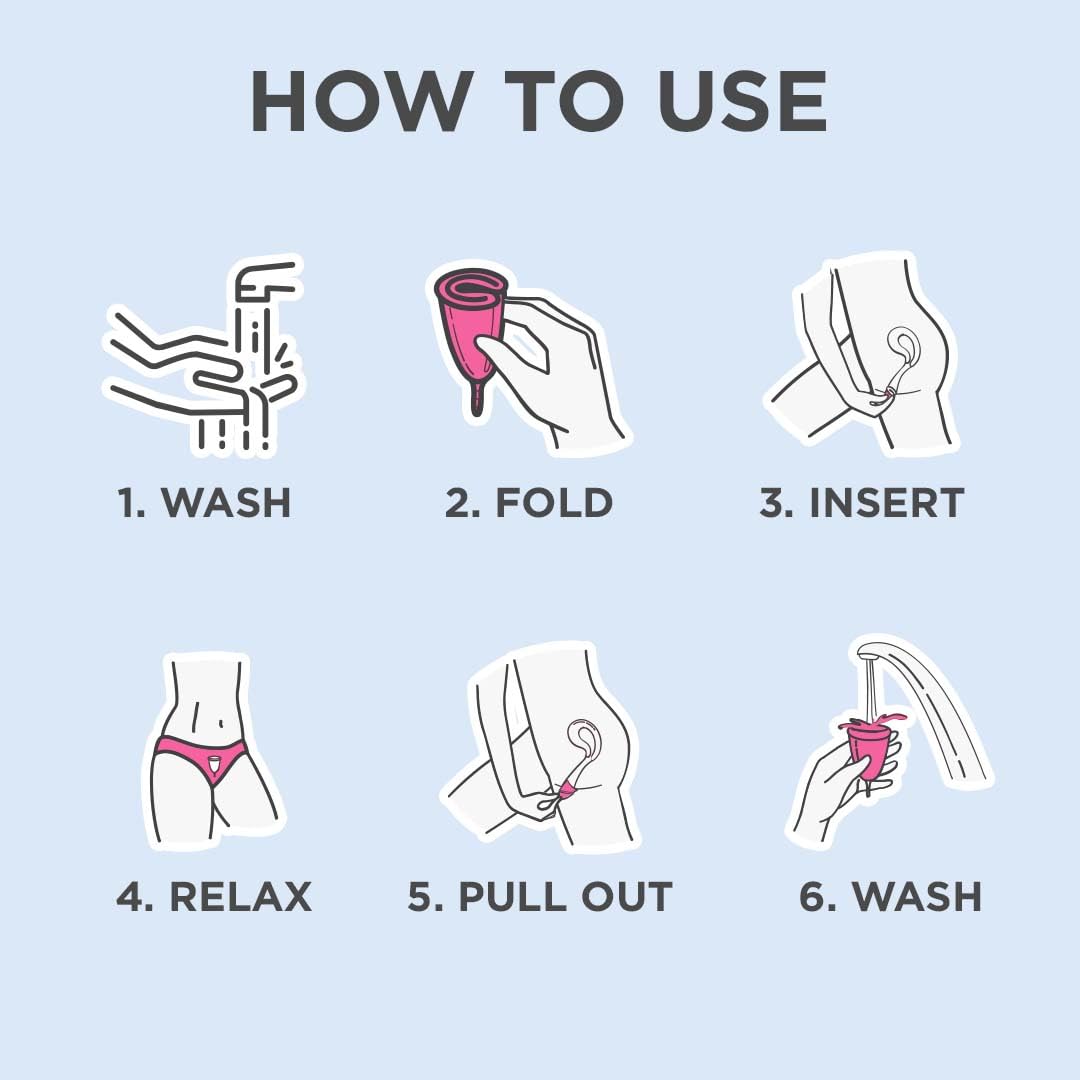 HOW TO USE

1. WASH

2. FOLD

3. INSERT

4. RELAX

5. PULL OUT

6. WASH