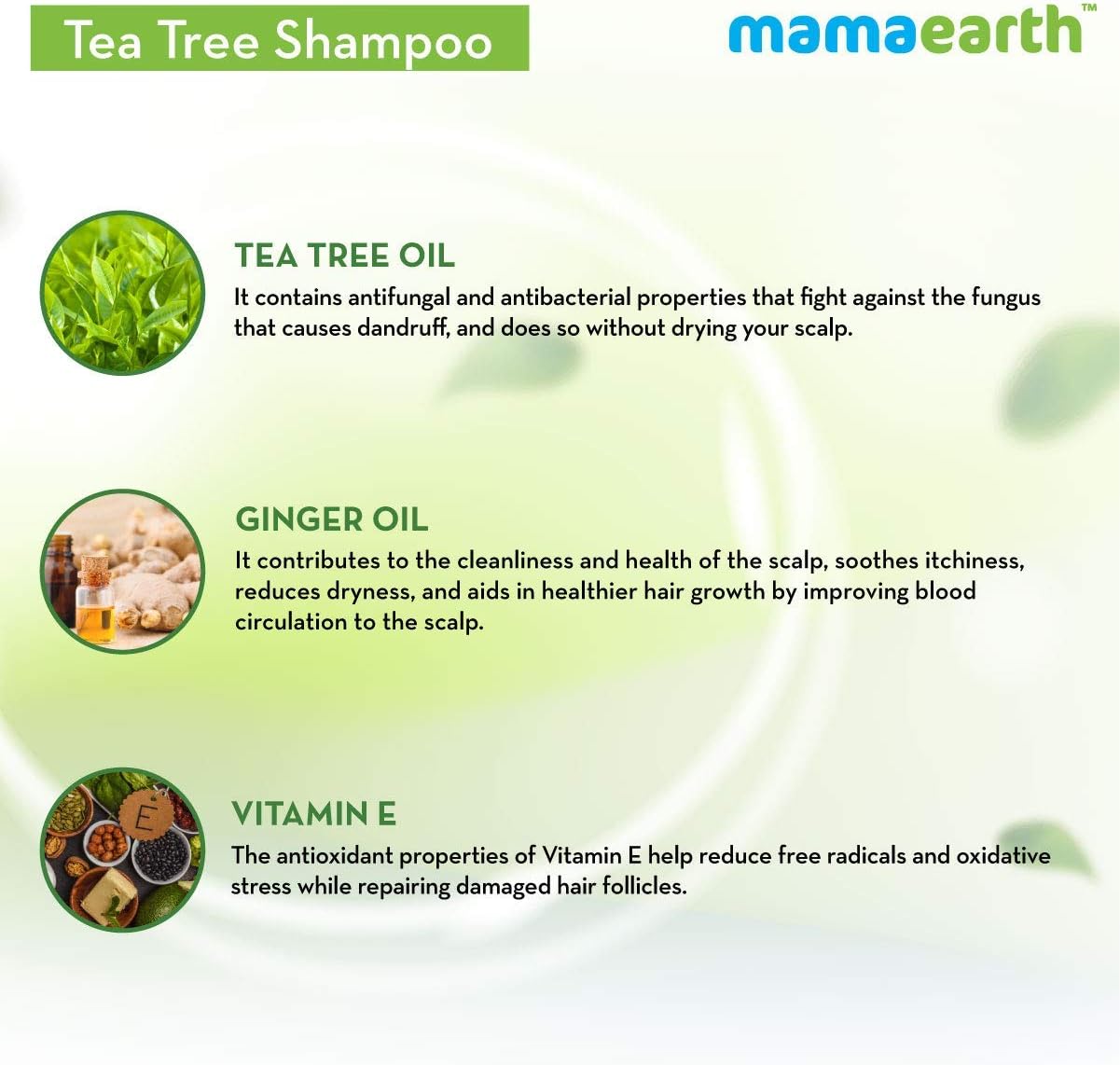 Tea Tree Shampoo

mamaearth™

TEA TREE OIL
It contains antifungal and antibacterial properties that fight against the fungus that causes dandruff, and does so without drying your scalp.

GINGER OIL
It contributes to the cleanliness and health of the scalp, soothes itchiness, reduces dryness, and aids in healthier hair growth by improving blood circulation to the scalp.

E

VITAMIN E
The antioxidant properties of Vitamin E help reduce free radicals and oxidative stress while repairing damaged hair follicles.