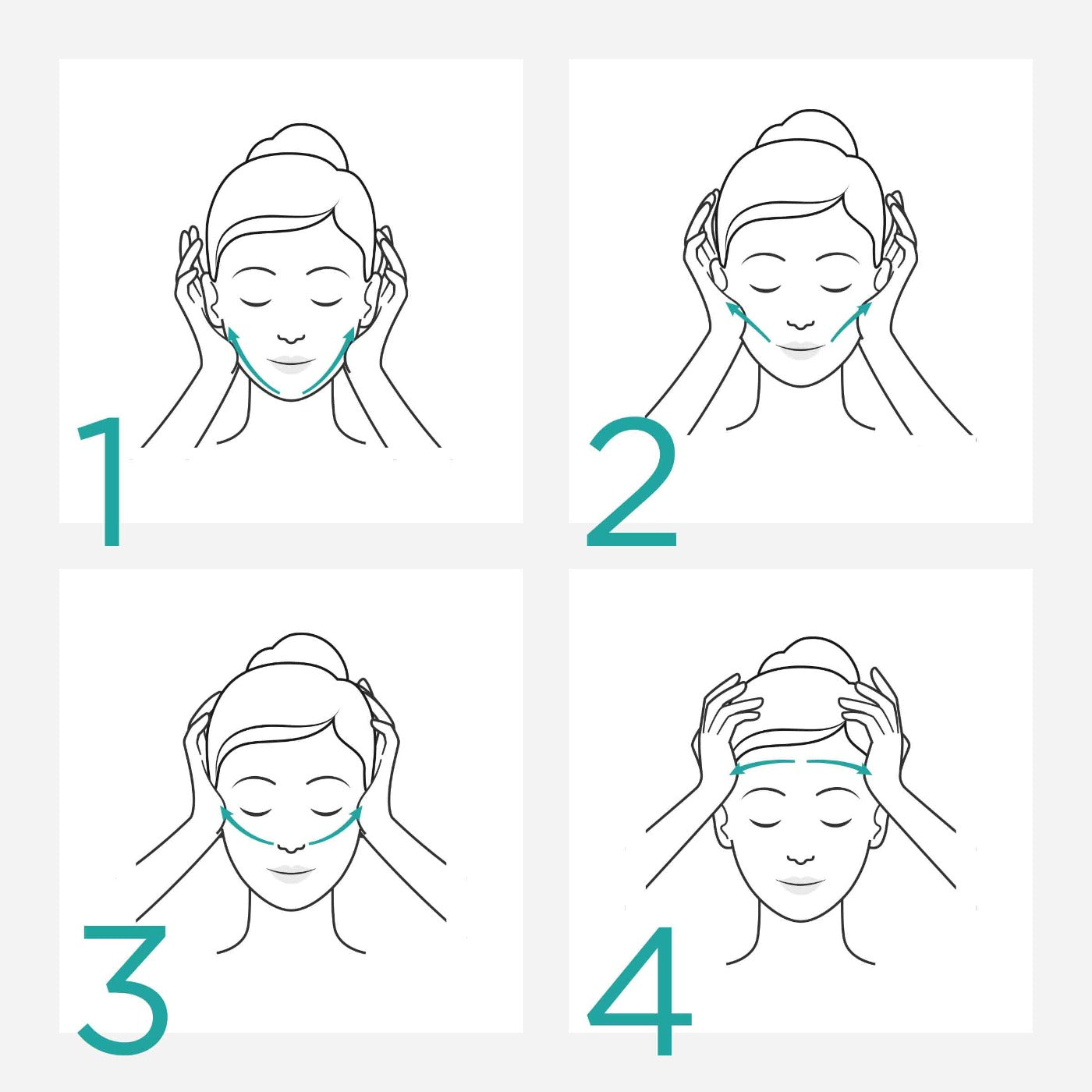 1

2

3

4