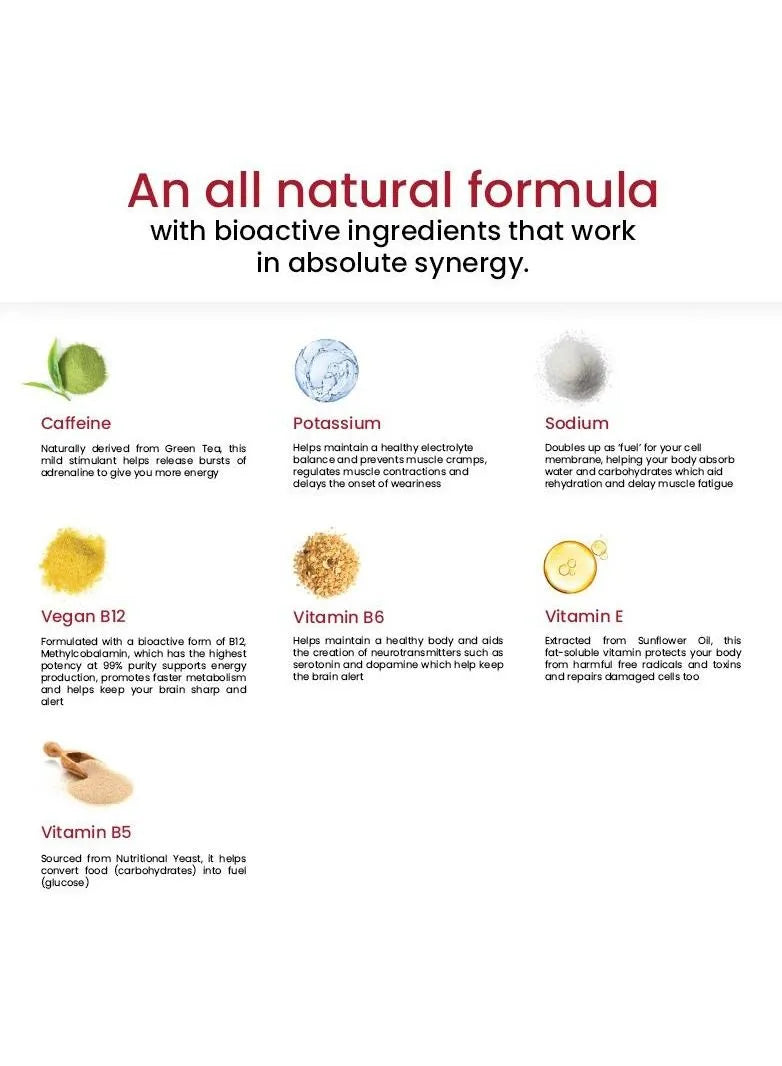 An all natural formula
with bioactive ingredients that work in absolute synergy.

Caffeine

Naturally derived from Green Tea, this mild stimulant helps release bursts of adrenaline to give you more energy

Potassium

Helps maintain a healthy electrolyte balance and prevents muscle cramps, regulates muscle contractions and delays the onset of weariness

Sodium

Doubles up as 'fuel' for your cell membrane, helping your body absorb water and carbohydrates which aid rehydration and delay muscle fatigue

Vegan B12

Formulated with a bioactive form of B12, Methylcobalamin, which has the highest potency at 99% purity supports energy production, promotes faster metabolism and helps keep your brain sharp and alert

Vitamin B6

Helps maintain a healthy body and aids the creation of neurotransmitters such as serotonin and dopamine which help keep the brain alert

Vitamin E

Extracted from Sunflower Oil, this fat-soluble vitamin protects your body from harmful free radicals and toxins and repairs damaged cells too

Vitamin B5

Sourced from Nutritional Yeast, it helps convert food (carbohydrates) into fuel (glucose)