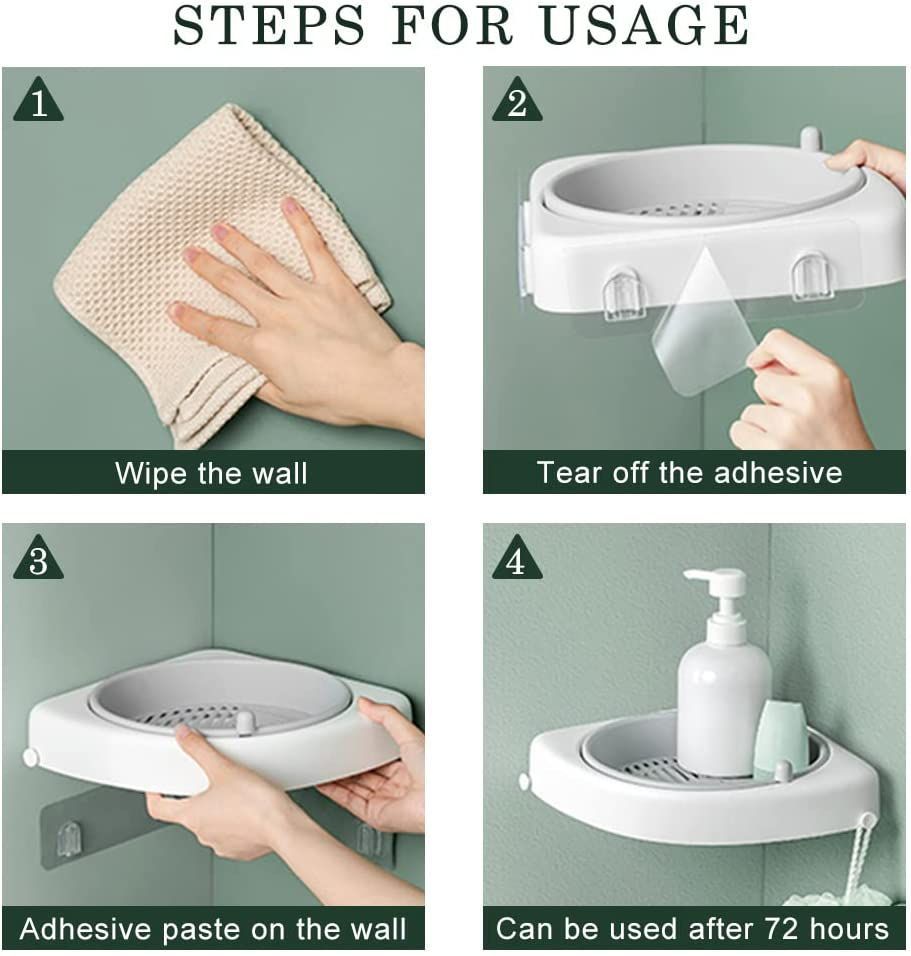 STEPS FOR USAGE

1
Wipe the wall

2
Tear off the adhesive

3
Adhesive paste on the wall

4
Can be used after 72 hours