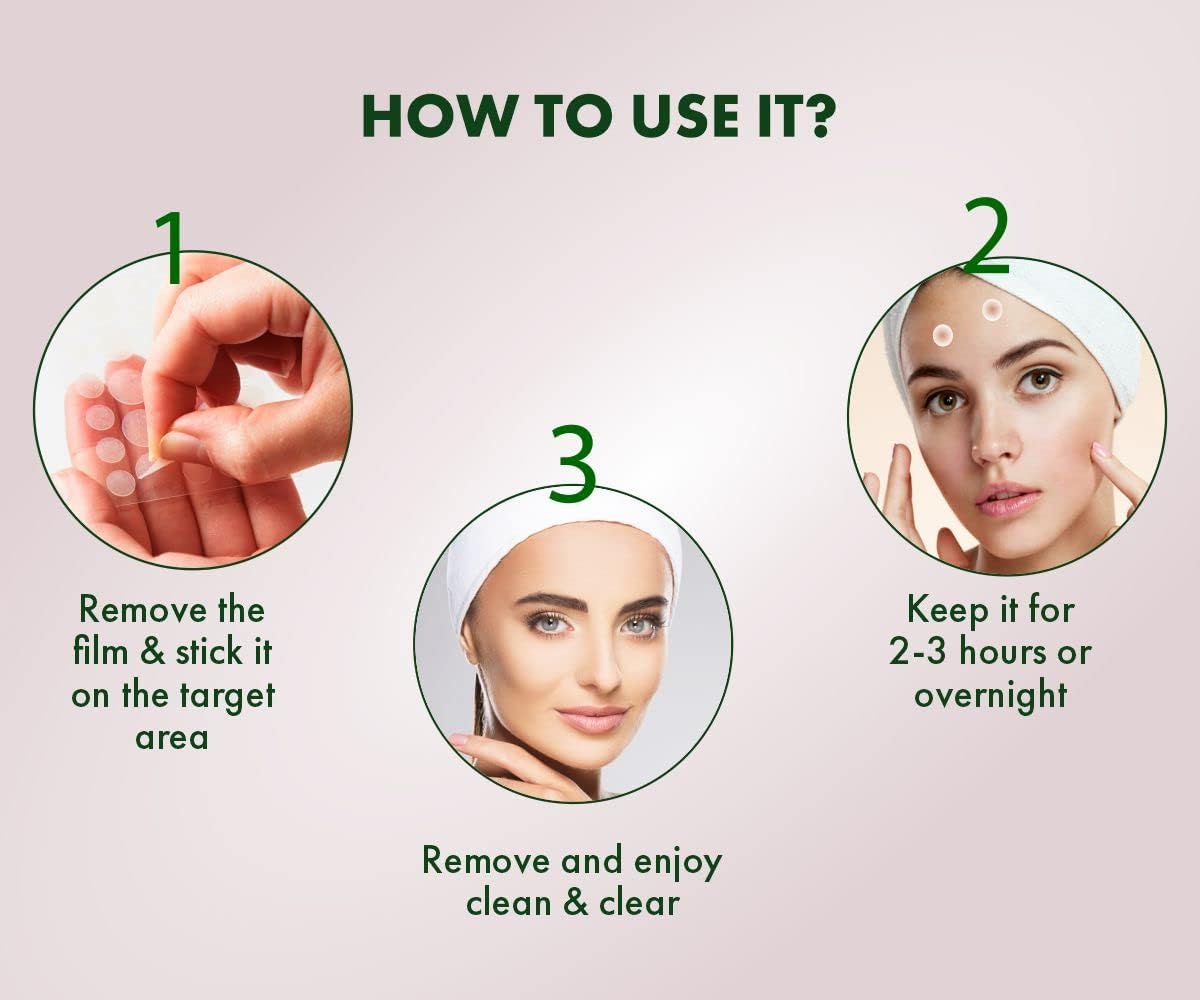 HOW TO USE IT?

1

Remove the film & stick it on the target area

2

Keep it for 2-3 hours or overnight

3

Remove and enjoy clean & clear