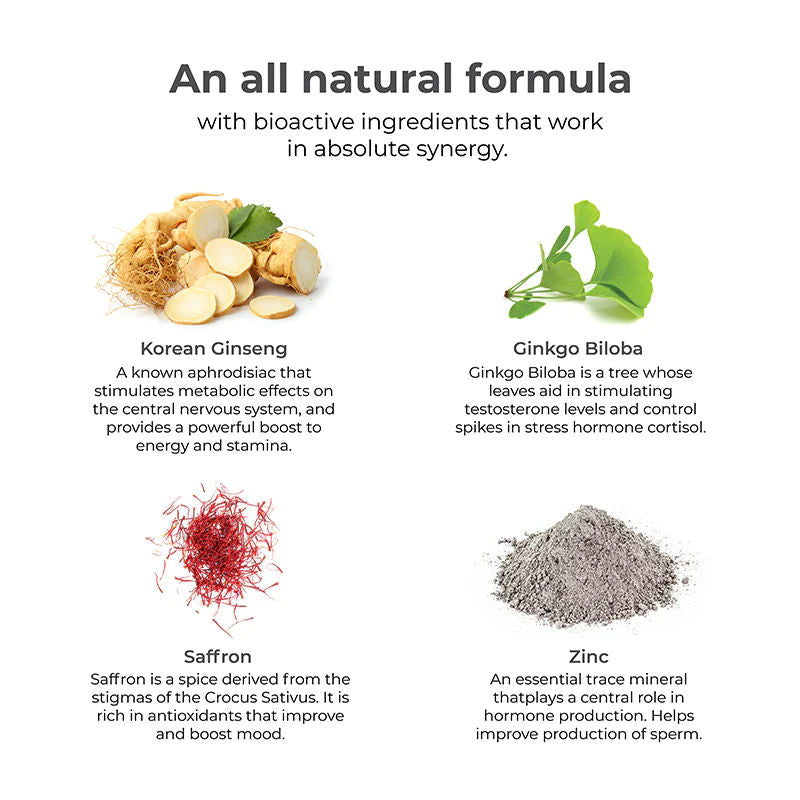 An all natural formula
with bioactive ingredients that work in absolute synergy.

Korean Ginseng
A known aphrodisiac that stimulates metabolic effects on the central nervous system, and provides a powerful boost to energy and stamina.

Ginkgo Biloba
Ginkgo Biloba is a tree whose leaves aid in stimulating testosterone levels and control spikes in stress hormone cortisol.

Saffron
Saffron is a spice derived from the stigmas of the Crocus Sativus. It is rich in antioxidants that improve and boost mood.

Zinc
An essential trace mineral thatplays a central role in hormone production. Helps improve production of sperm.