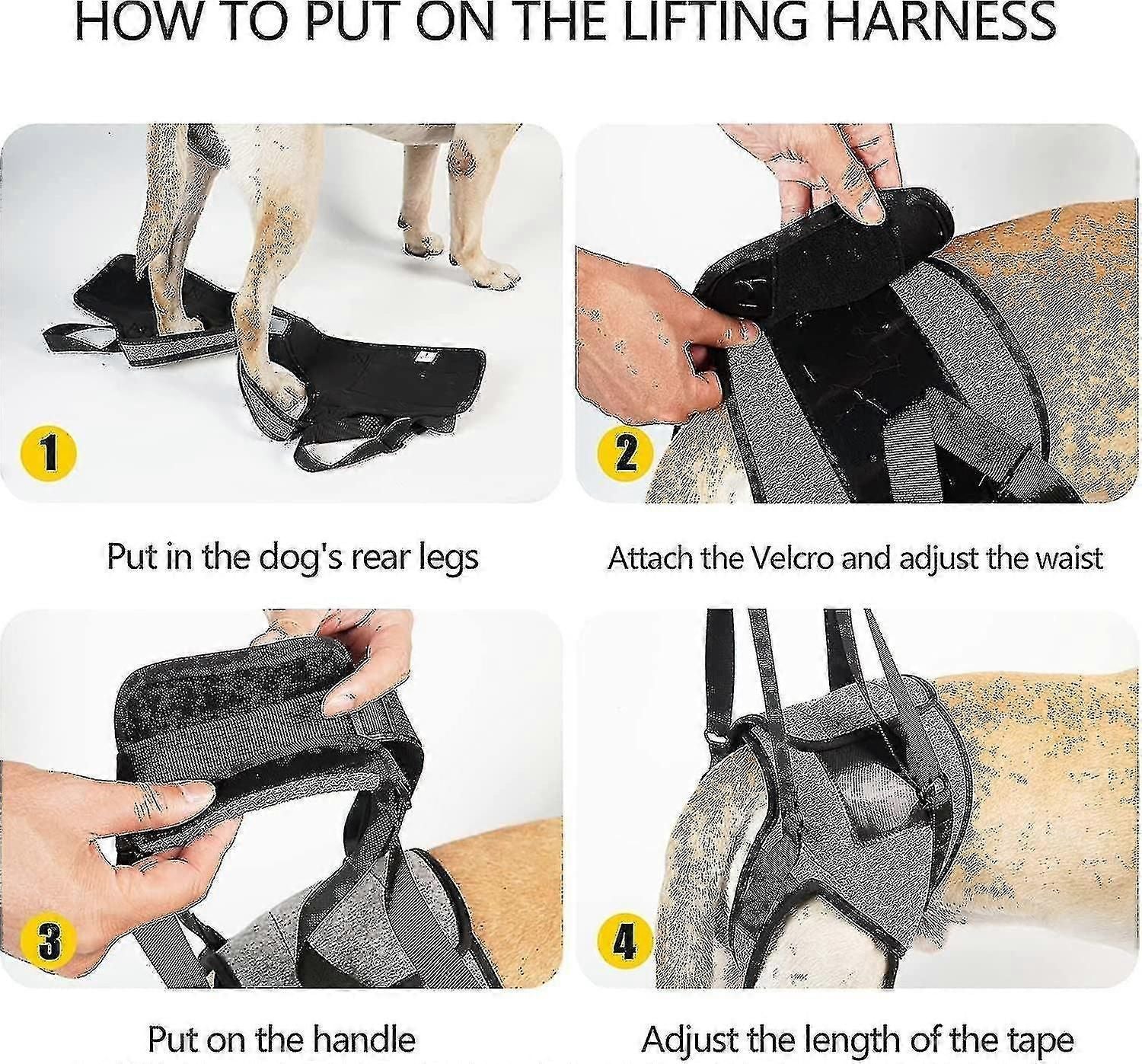 HOW TO PUT ON THE LIFTING HARNESS

1

Put in the dog's rear legs

2

Attach the Velcro and adjust the waist

3

Put on the handle

4

Adjust the length of the tape