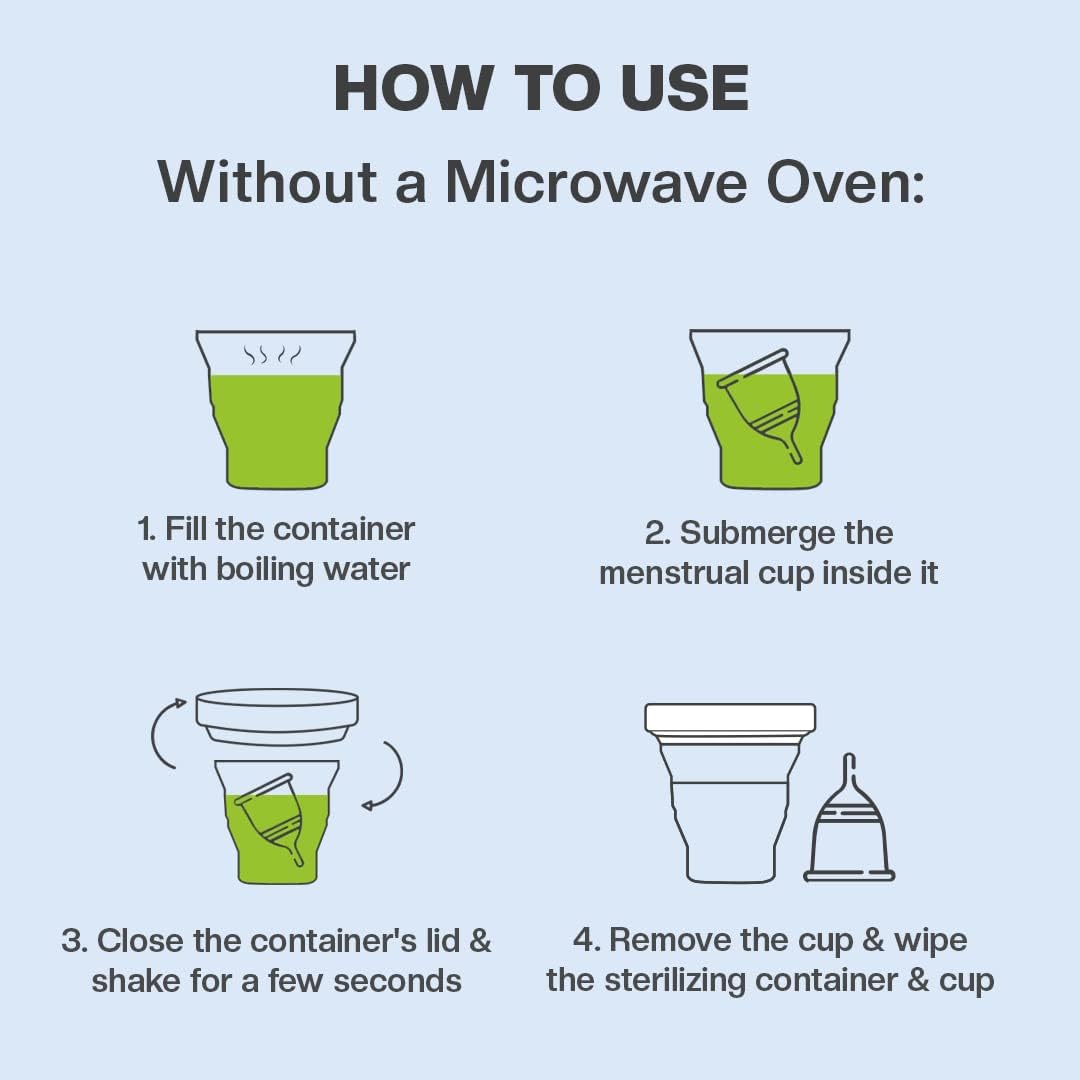 HOW TO USE

Without a Microwave Oven:

1. Fill the container with boiling water

2. Submerge the menstrual cup inside it

3. Close the container's lid & shake for a few seconds

4. Remove the cup & wipe the sterilizing container & cup