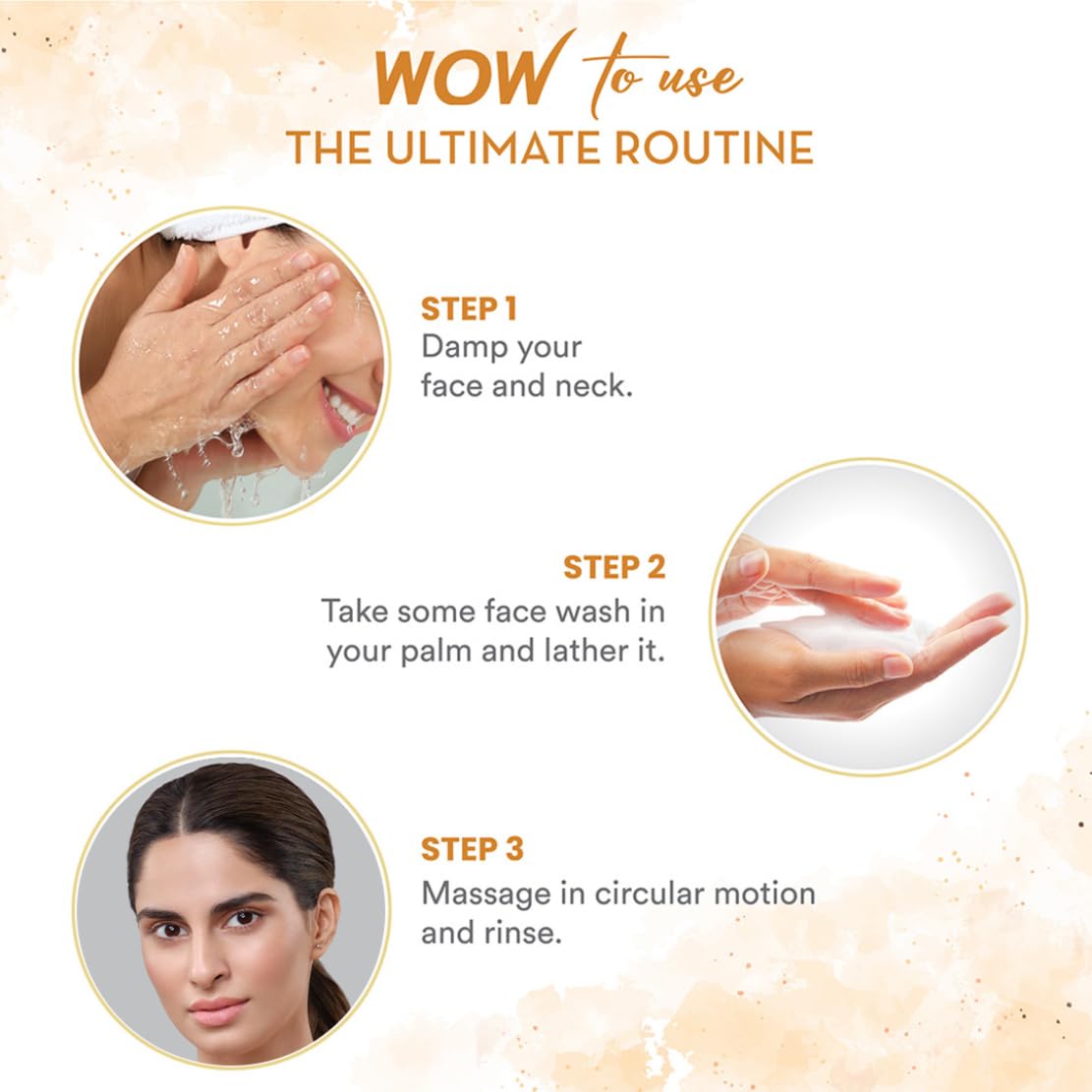 WOW to use
THE ULTIMATE ROUTINE

STEP 1
Damp your face and neck.

STEP 2
Take some face wash in your palm and lather it.

STEP 3
Massage in circular motion and rinse.