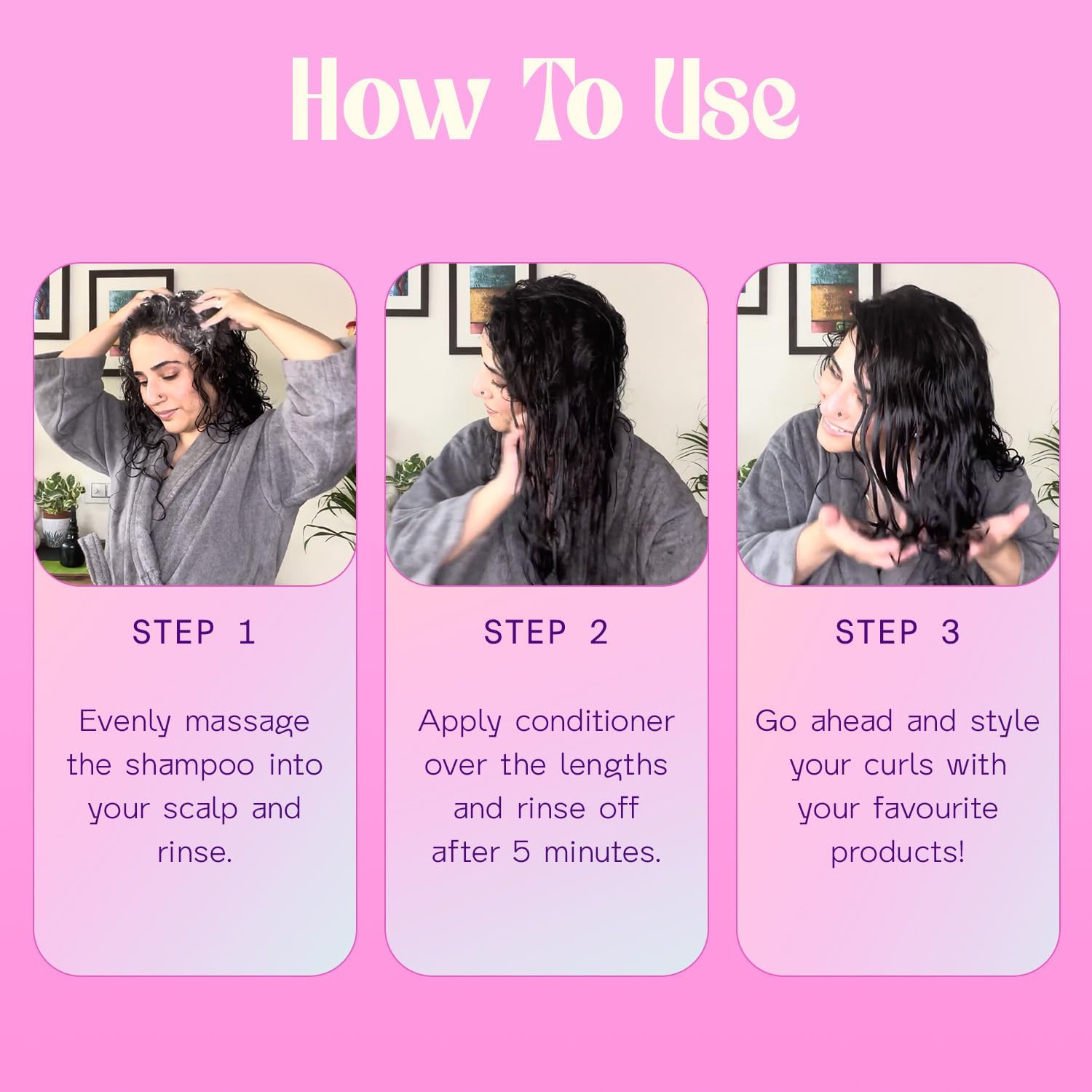 How To Use

STEP 1

Evenly massage the shampoo into your scalp and rinse.

STEP 2

Apply conditioner over the lengths and rinse off after 5 minutes.

STEP 3

Go ahead and style your curls with your favourite products!