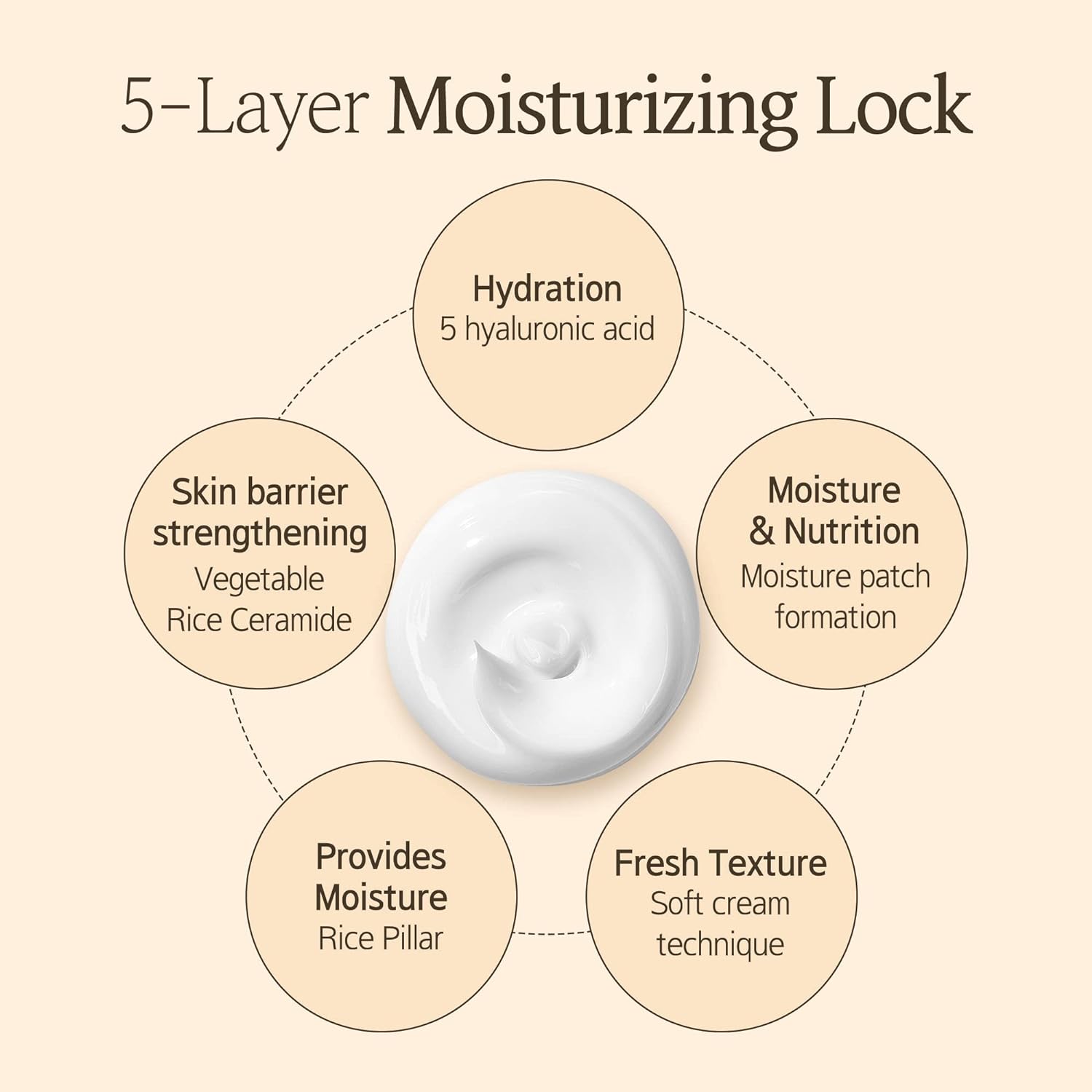 5-Layer Moisturizing Lock

Hydration
5 hyaluronic acid

Skin barrier strengthening
Vegetable Rice Ceramide

Moisture & Nutrition
Moisture patch formation

Provides Moisture
Rice Pillar

Fresh Texture
Soft cream technique