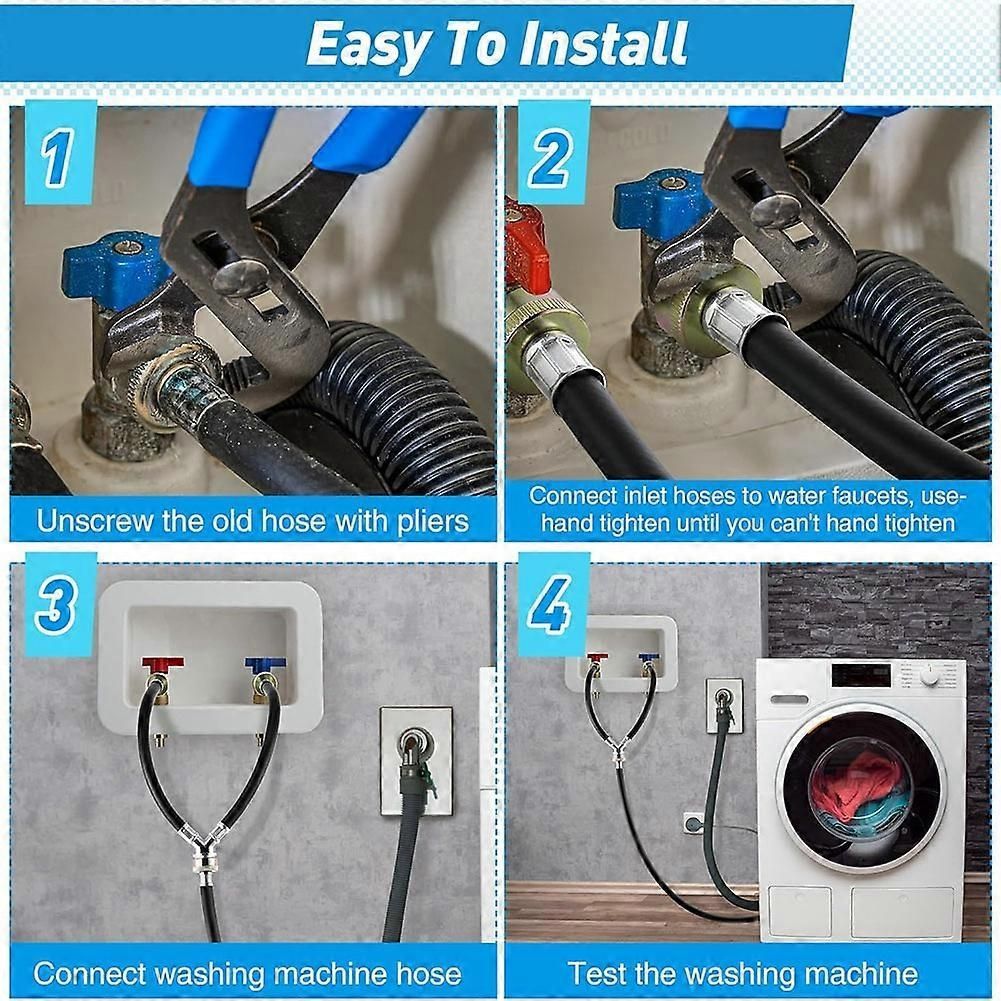 Easy To Install

1

Unscrew the old hose with pliers

2

Connect inlet hoses to water faucets, use-hand tighten until you can't hand tighten

3

Connect washing machine hose

4

Test the washing machine