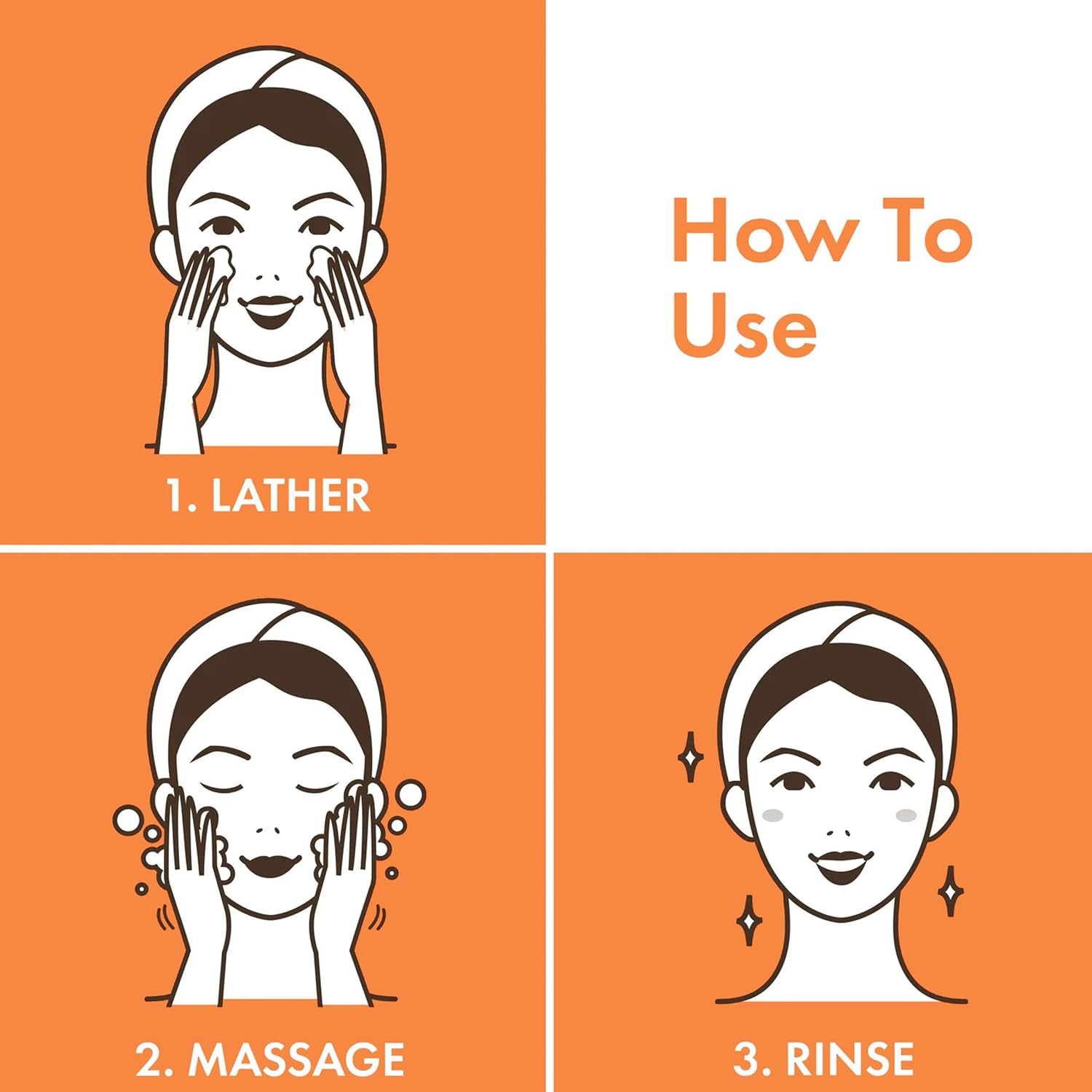 1. LATHER

How To Use

2. MASSAGE

3. RINSE