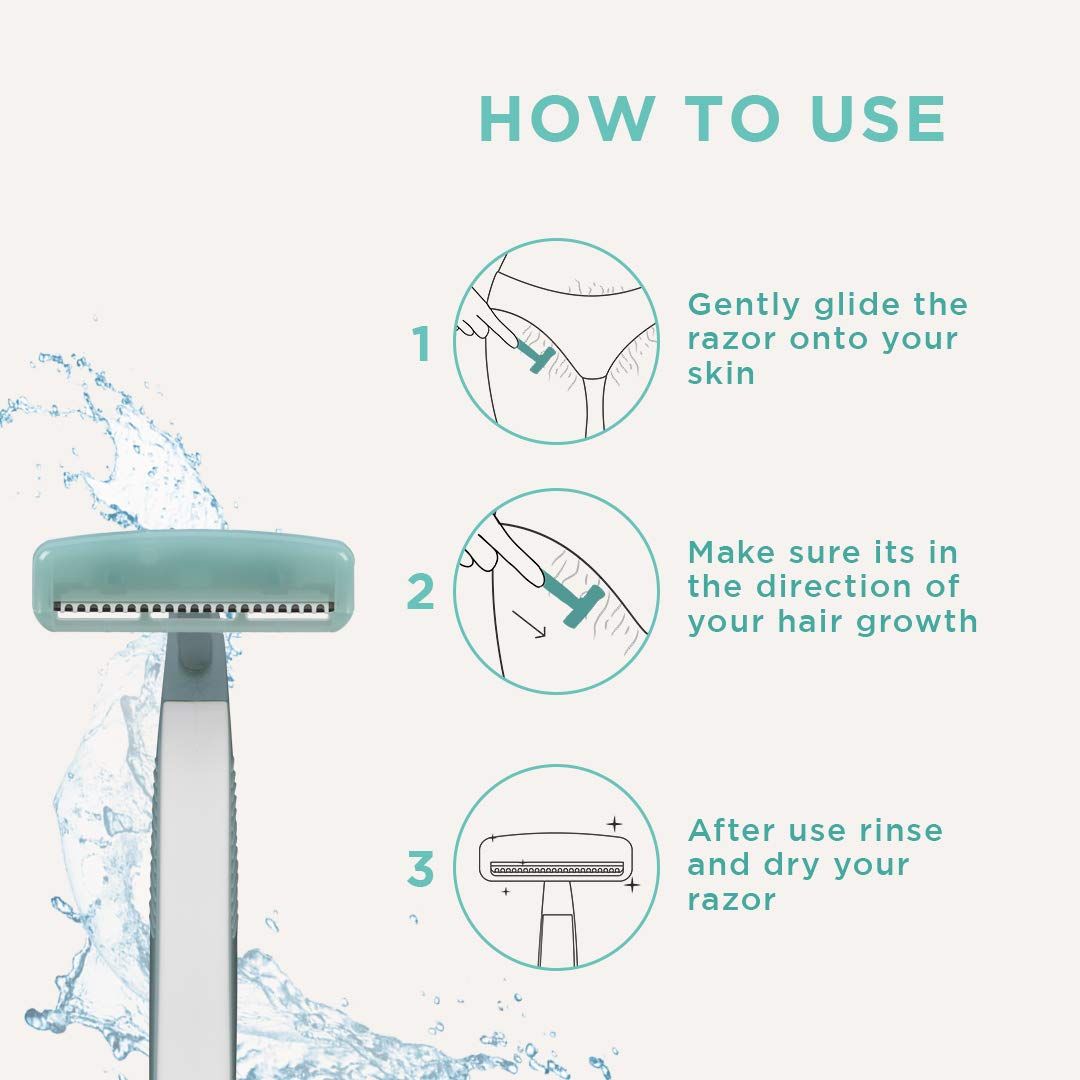 HOW TO USE

1 Gently glide the razor onto your skin

2 Make sure its in the direction of your hair growth

3 After use rinse and dry your razor