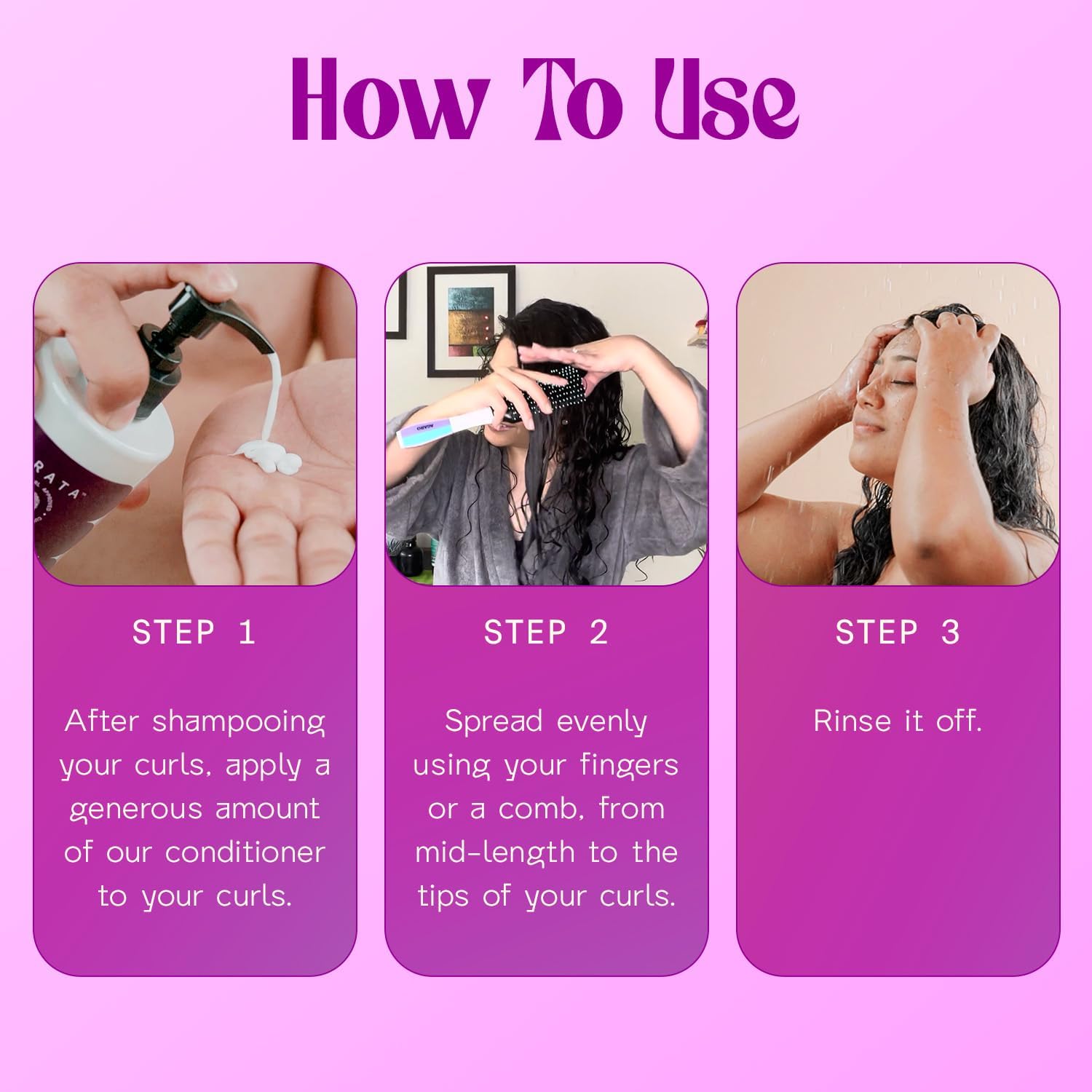 How To Use

RATA

STEP 1

After shampooing your curls, apply a generous amount of our conditioner to your curls.

STEP 2

Spread evenly using your fingers or a comb, from mid-length to the tips of your curls.

STEP 3

Rinse it off.