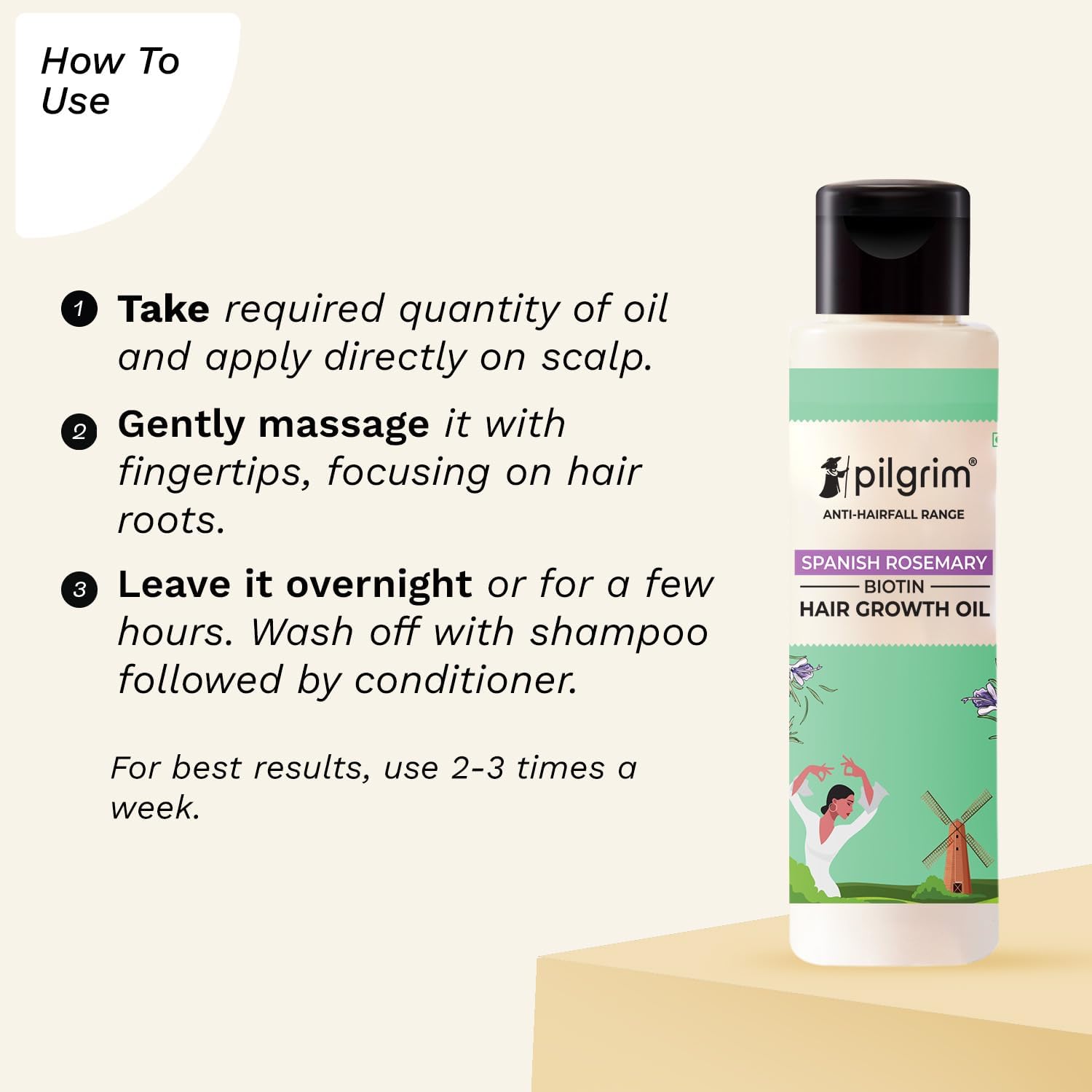 How To Use

1 Take required quantity of oil and apply directly on scalp.

2 Gently massage it with fingertips, focusing on hair roots.

3 Leave it overnight or for a few hours. Wash off with shampoo followed by conditioner.

For best results, use 2-3 times a week.

pilgrim®
ANTI-HAIRFALL RANGE
SPANISH ROSEMARY
BIOTIN
HAIR GROWTH OIL