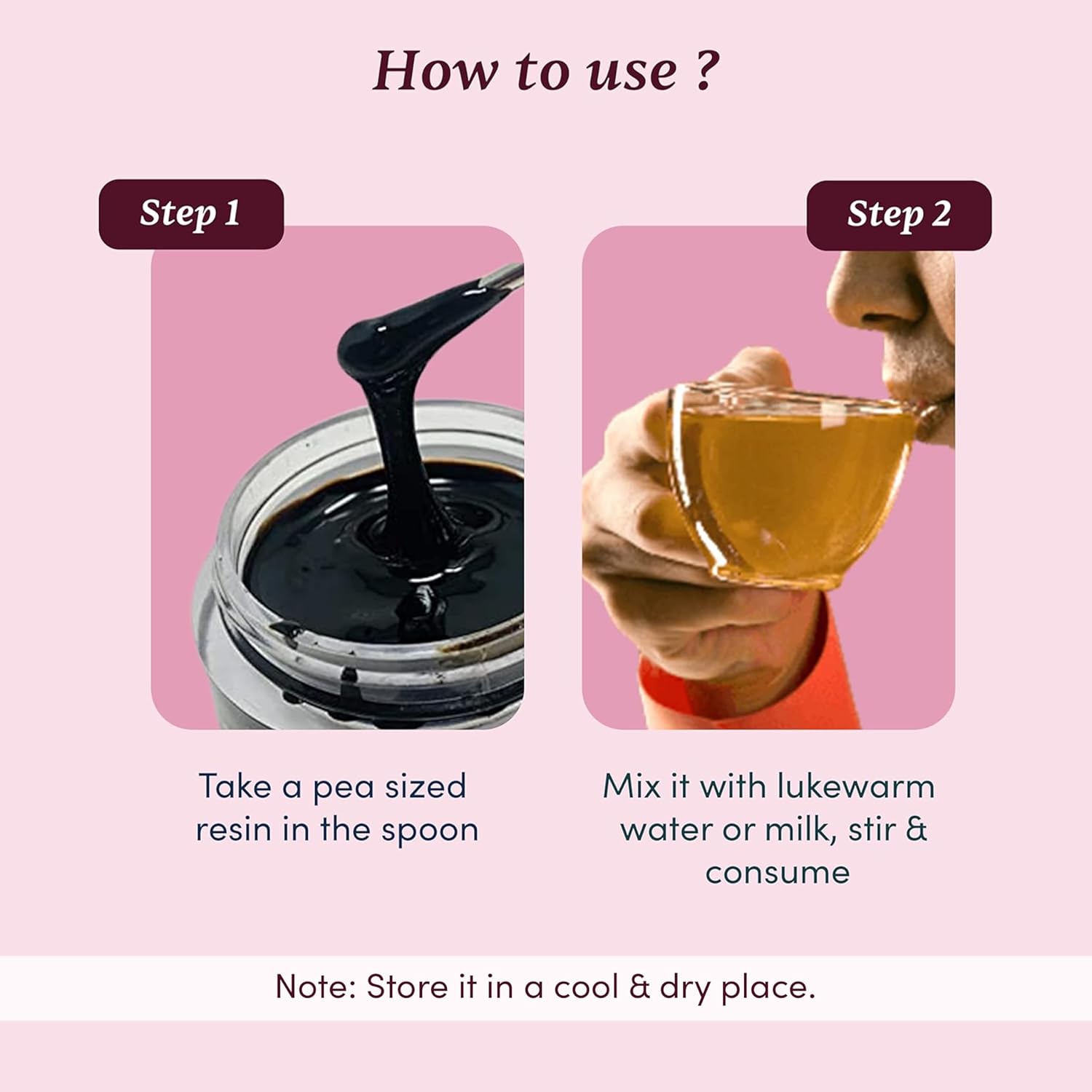 How to use ?

Step 1

Take a pea sized resin in the spoon

Step 2

Mix it with lukewarm water or milk, stir & consume

Note: Store it in a cool & dry place.