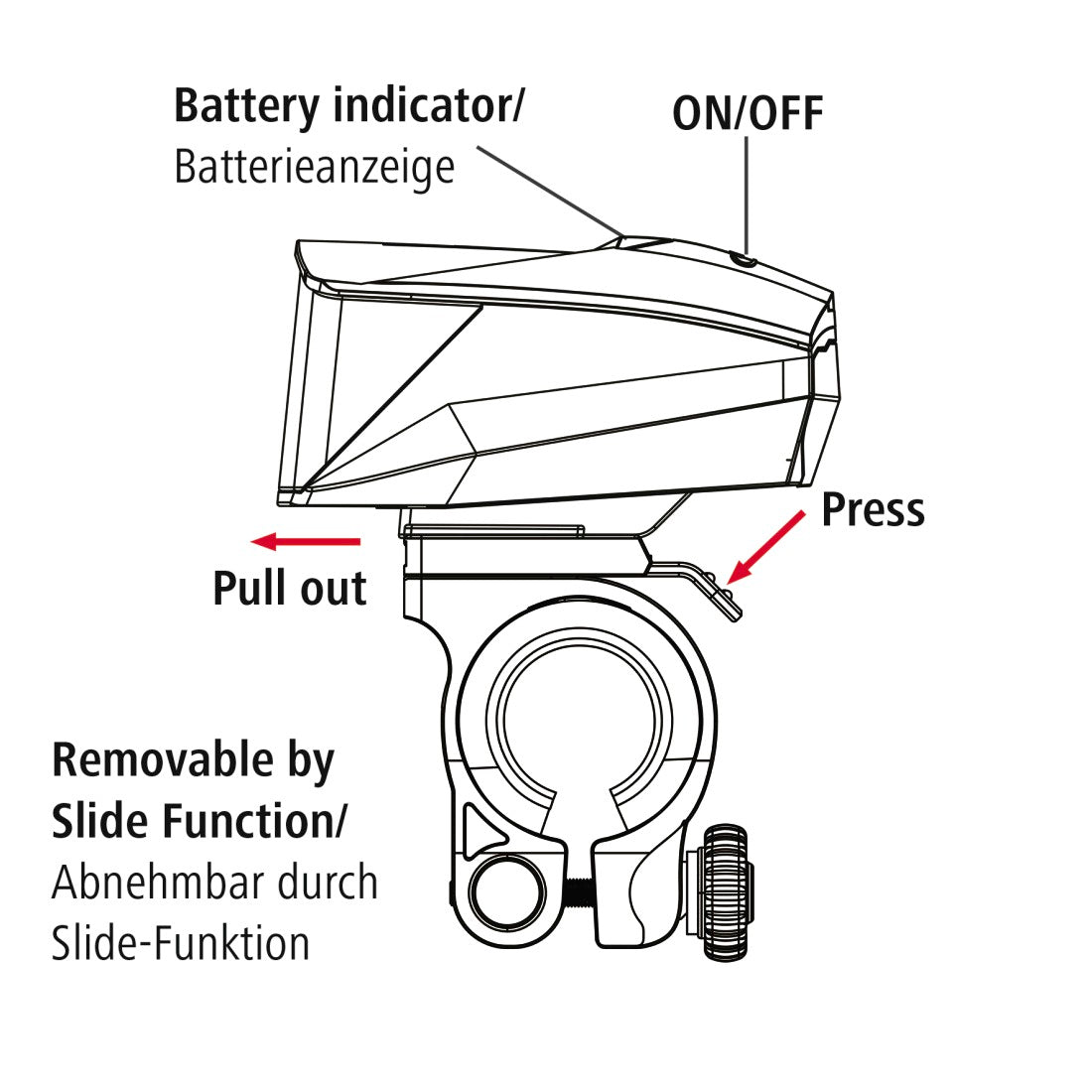 Battery indicator/
Batterieanzeige

ON/OFF

Press

Pull out

Removable by Slide Function/
Abnehmbar durch Slide-Funktion