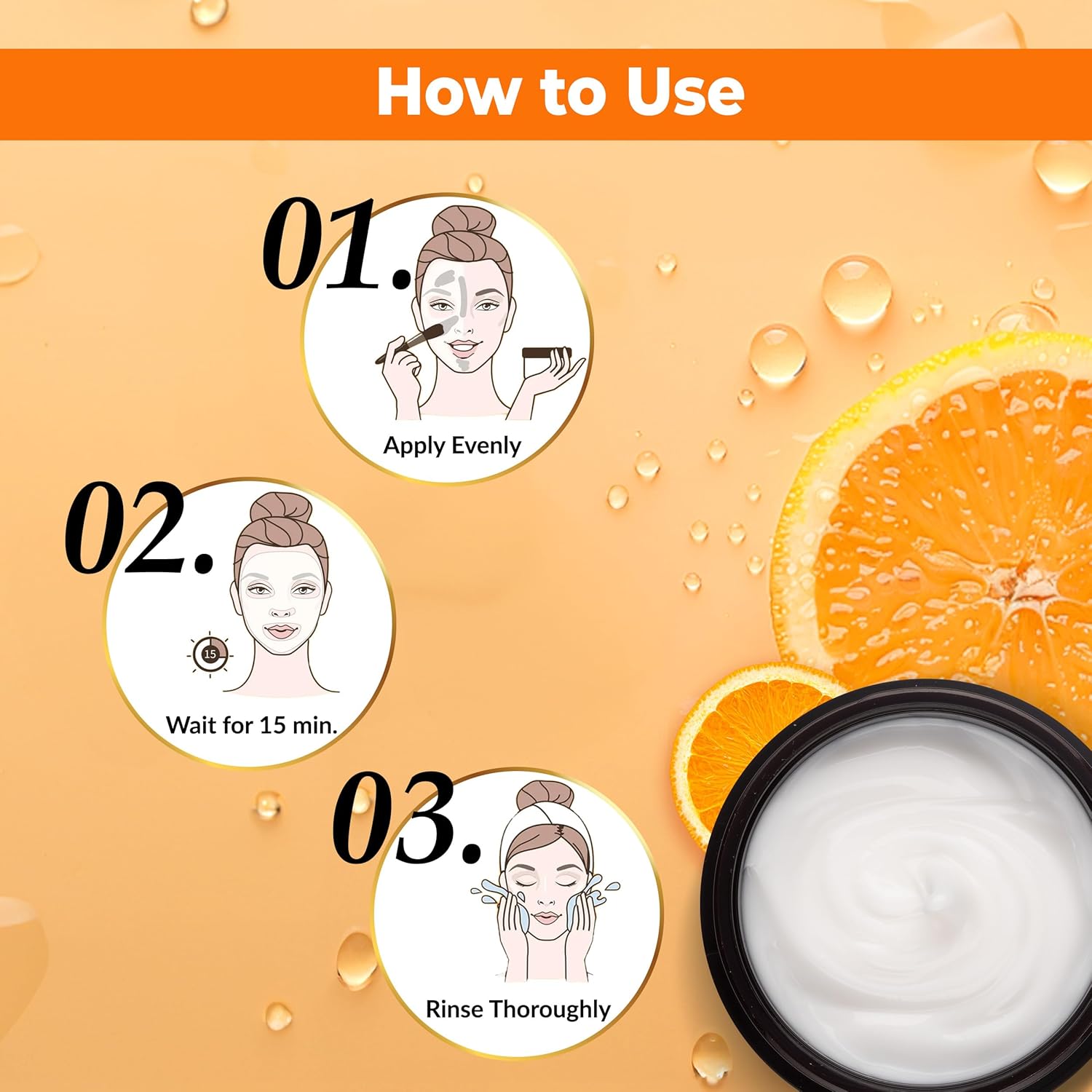 How to Use

01.

Apply Evenly

02.

15

Wait for 15 min.

03.

Rinse Thoroughly