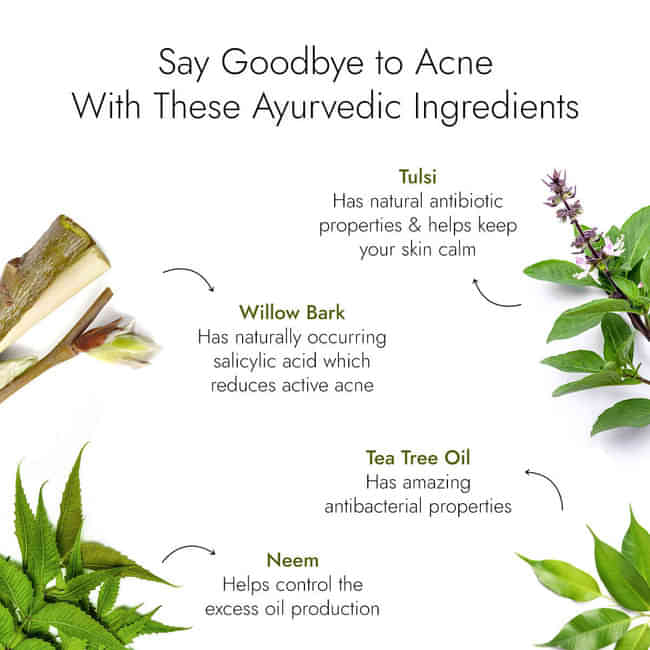 Say Goodbye to Acne
With These Ayurvedic Ingredients

Tulsi
Has natural antibiotic properties & helps keep your skin calm

Willow Bark
Has naturally occurring salicylic acid which reduces active acne

Tea Tree Oil
Has amazing antibacterial properties

Neem
Helps control the excess oil production