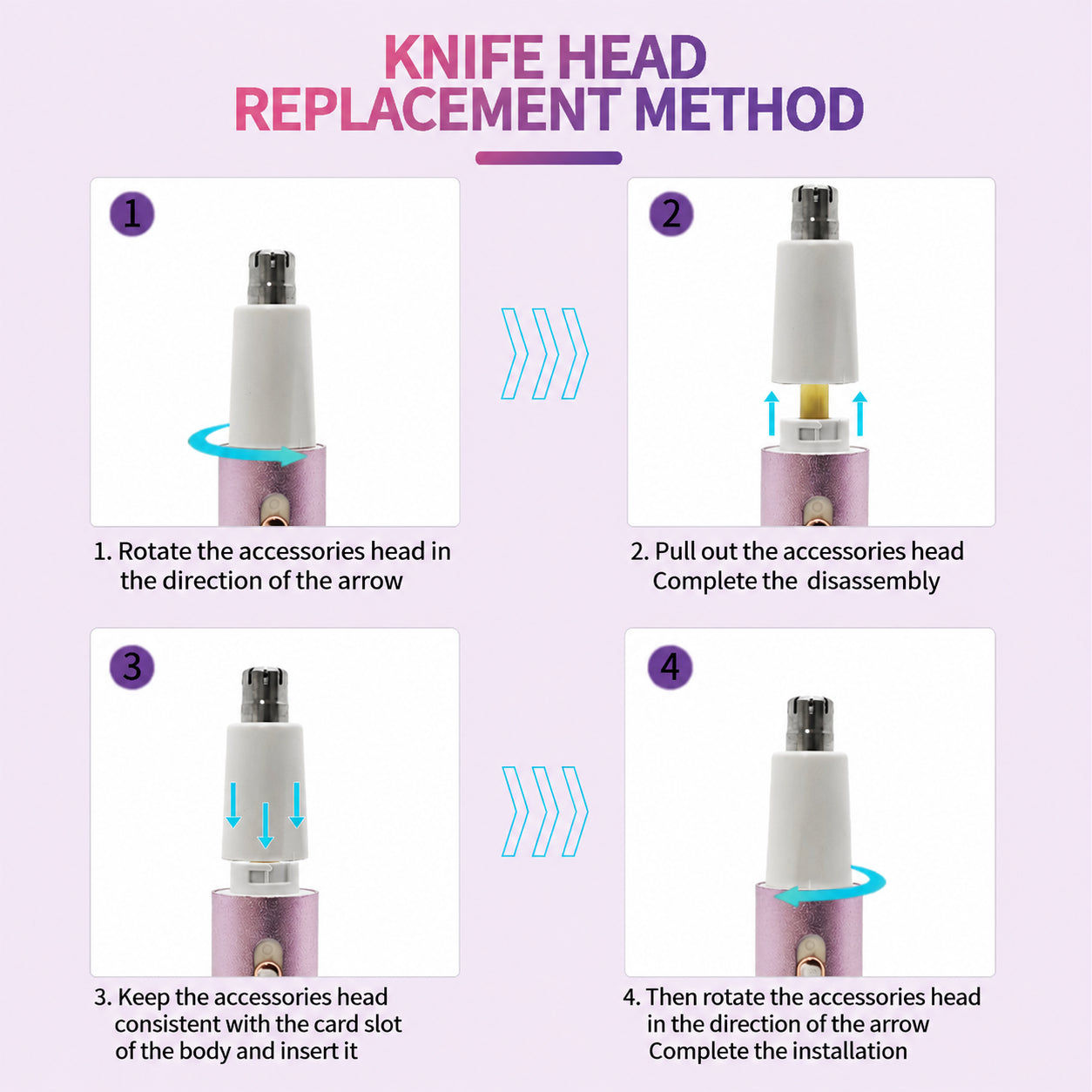 KNIFE HEAD
REPLACEMENT METHOD

1

1. Rotate the accessories head in the direction of the arrow

2

2. Pull out the accessories head Complete the disassembly

3

3. Keep the accessories head consistent with the card slot of the body and insert it

4

4. Then rotate the accessories head in the direction of the arrow Complete the installation