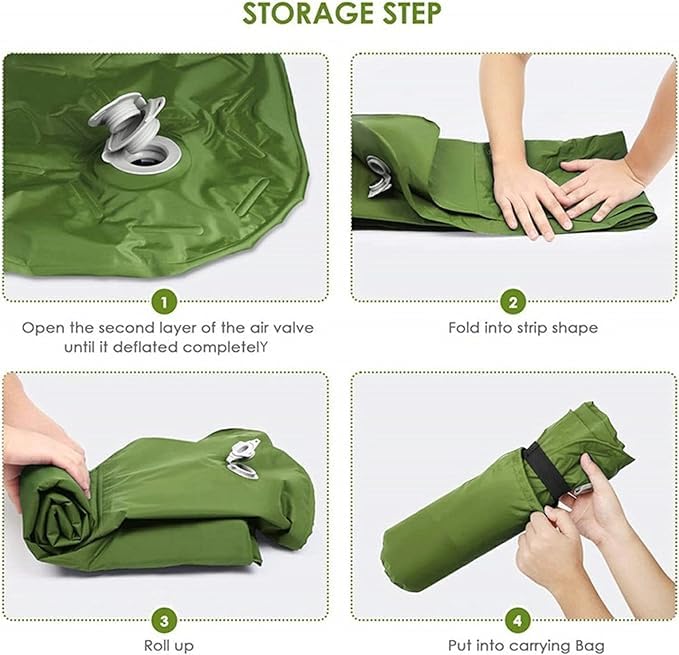 STORAGE STEP

1
Open the second layer of the air valve until it deflated completelY

2
Fold into strip shape

3
Roll up

4
Put into carrying Bag