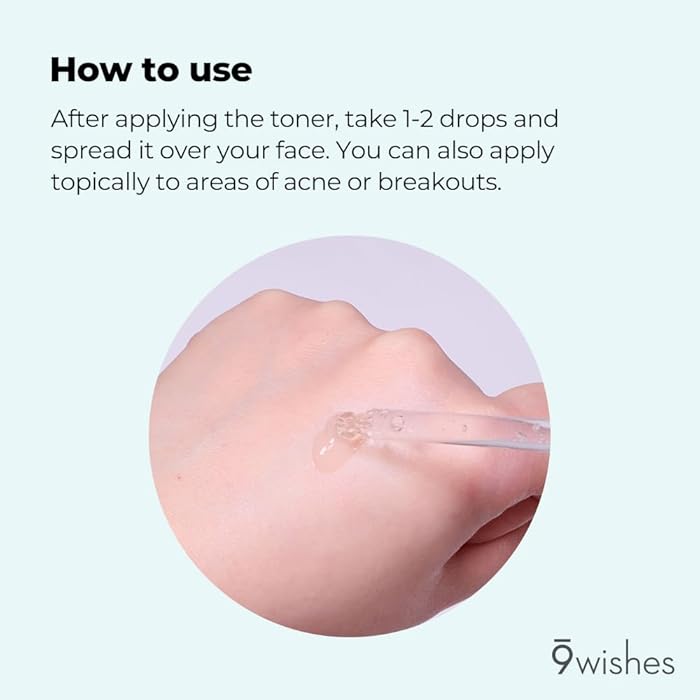 How to use

After applying the toner, take 1-2 drops and spread it over your face. You can also apply topically to areas of acne or breakouts.

9wishes