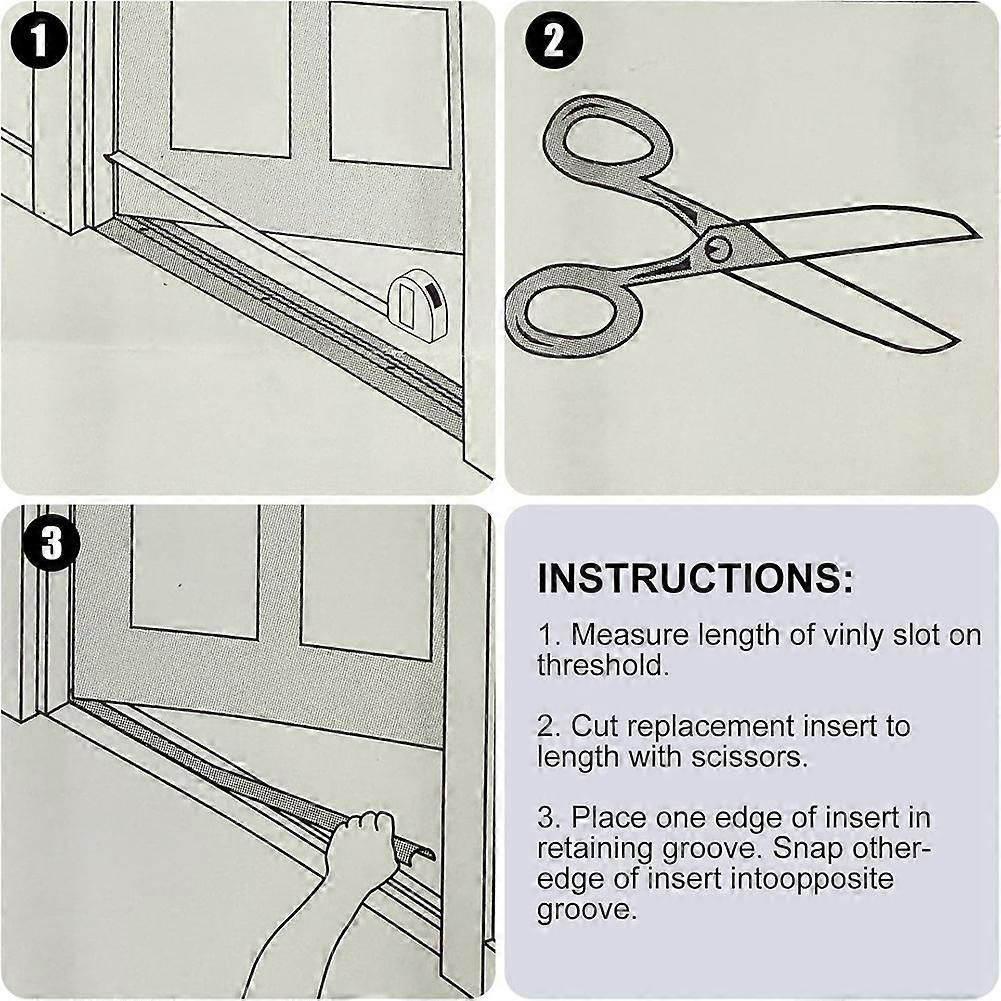 1

2

3

INSTRUCTIONS:

1. Measure length of vinly slot on threshold.

2. Cut replacement insert to length with scissors.

3. Place one edge of insert in retaining groove. Snap other-edge of insert intoopposite groove.