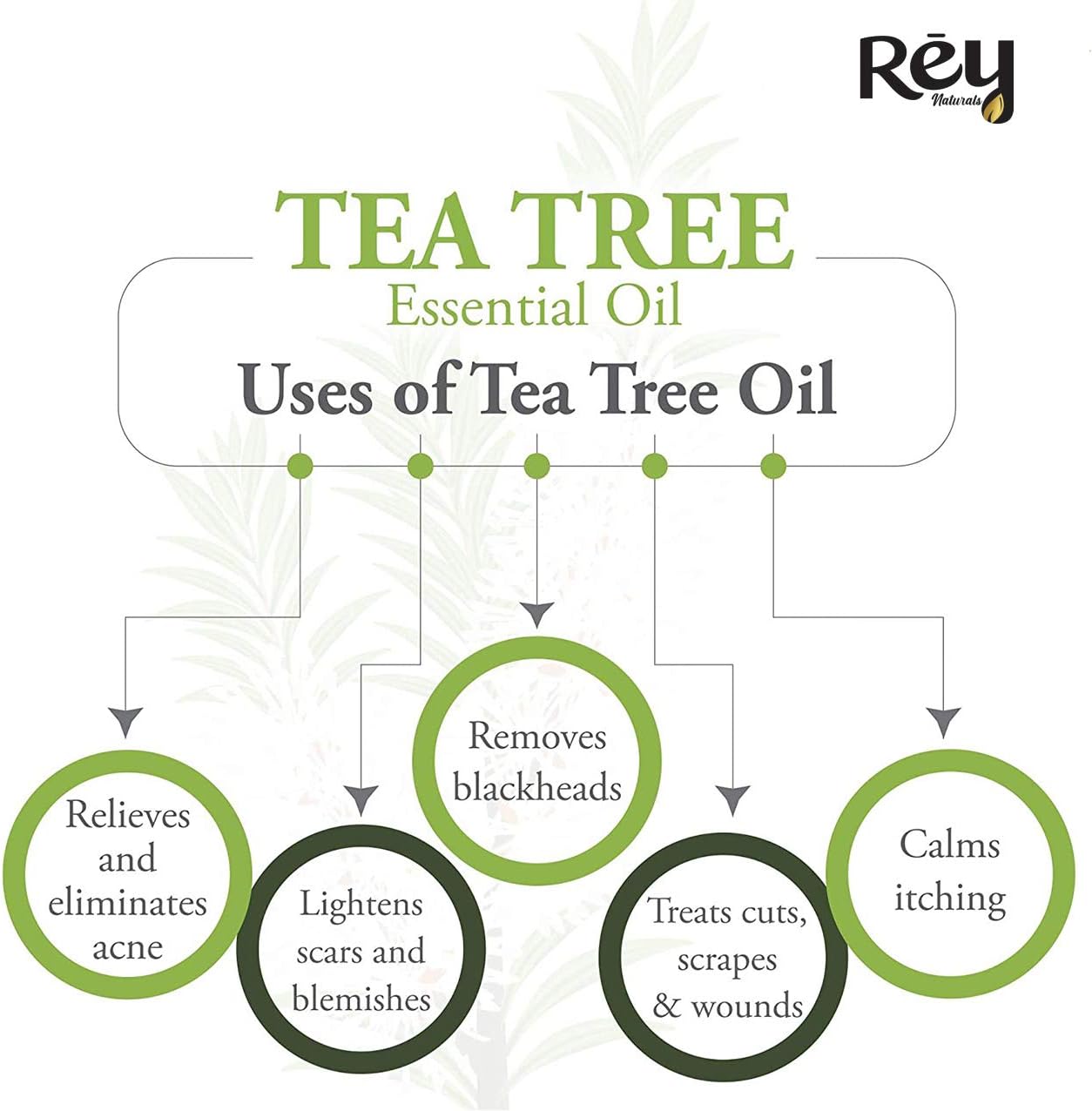 Rēy
Naturals

TEA TREE
Essential Oil
Uses of Tea Tree Oil

Relieves and eliminates acne

Lightens scars and blemishes

Removes blackheads

Treats cuts, scrapes & wounds

Calms itching