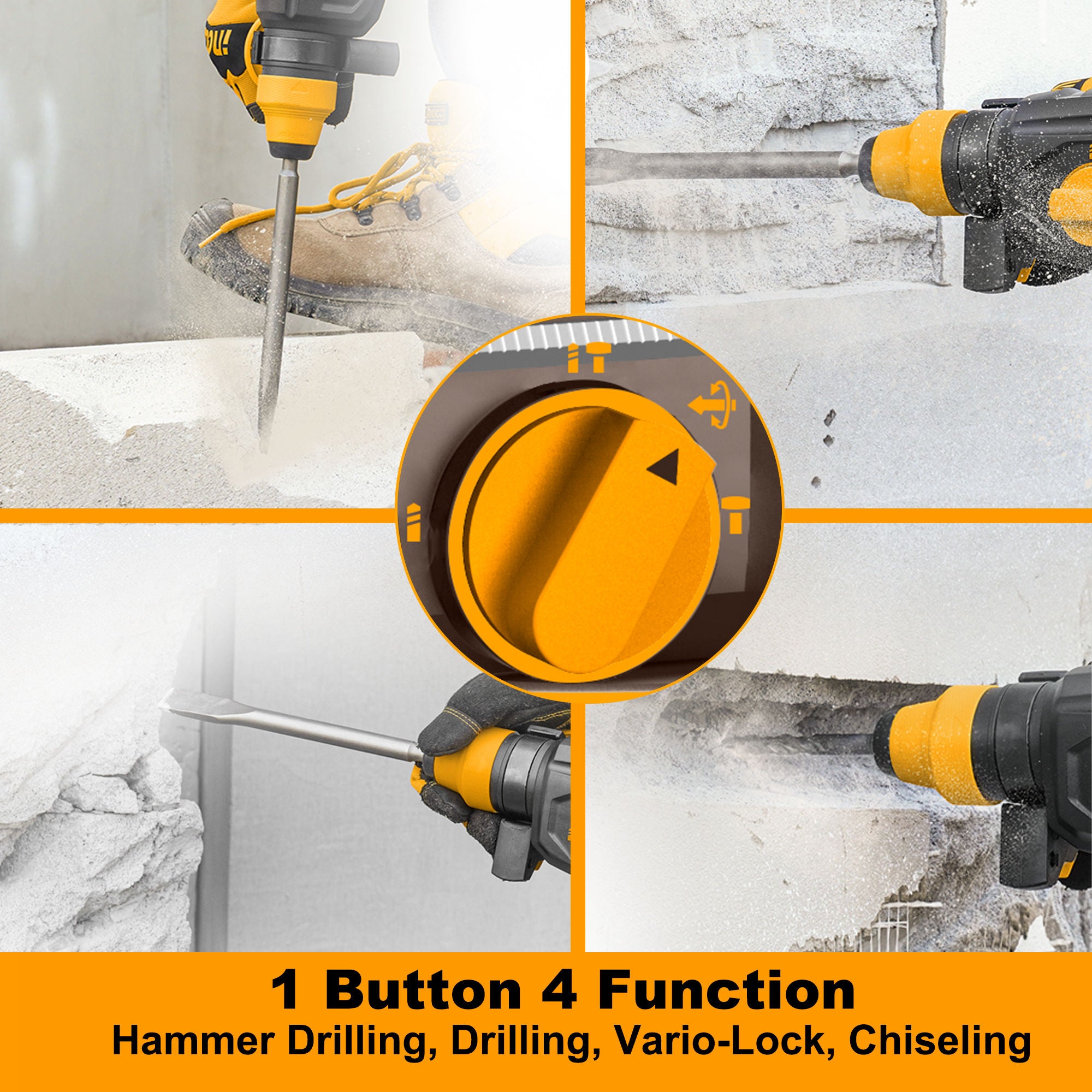 1 Button 4 Function
Hammer Drilling, Drilling, Vario-Lock, Chiseling