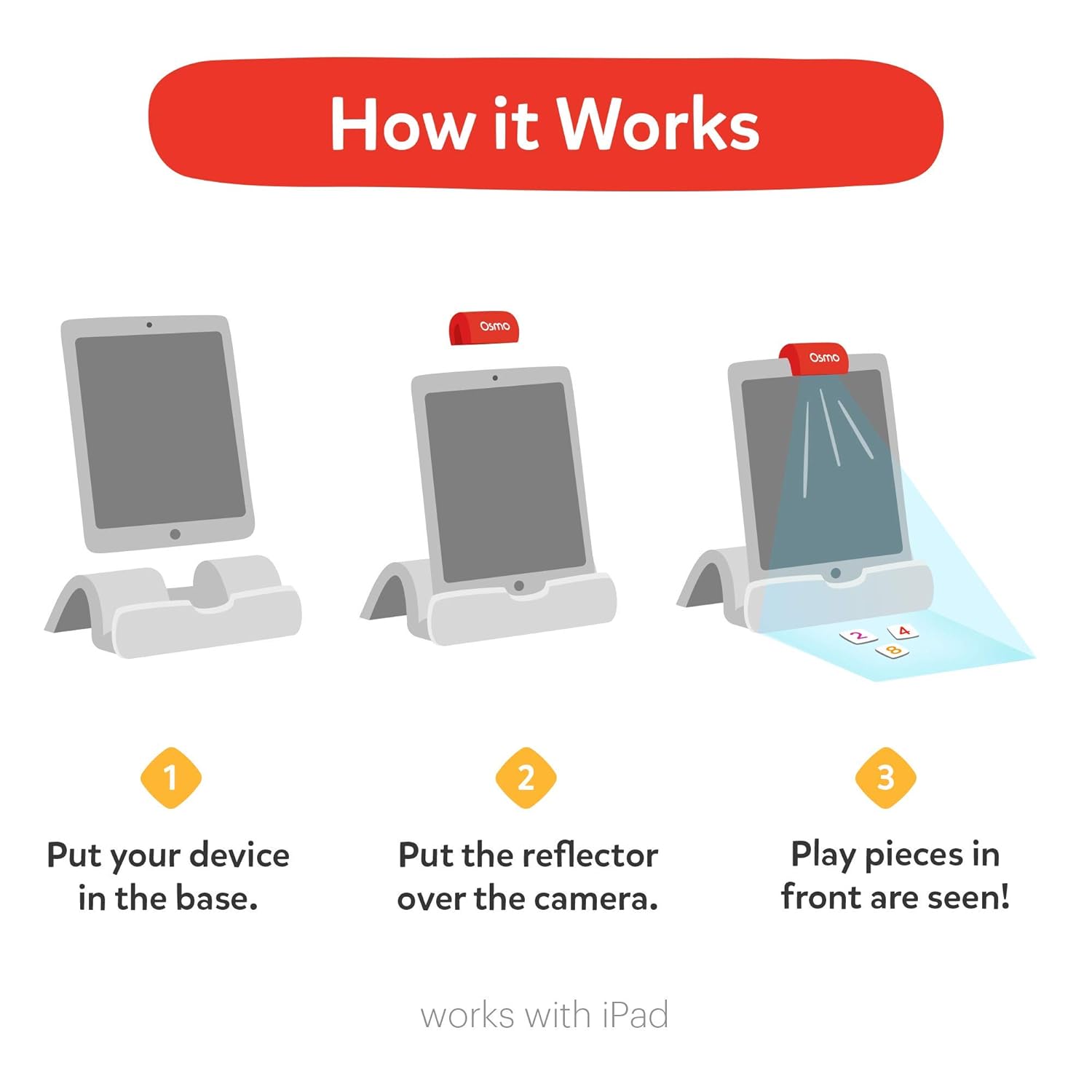 How it Works

Osmo

Osmo

2 4 8

1

Put your device in the base.

2

Put the reflector over the camera.

3

Play pieces in front are seen!

works with iPad