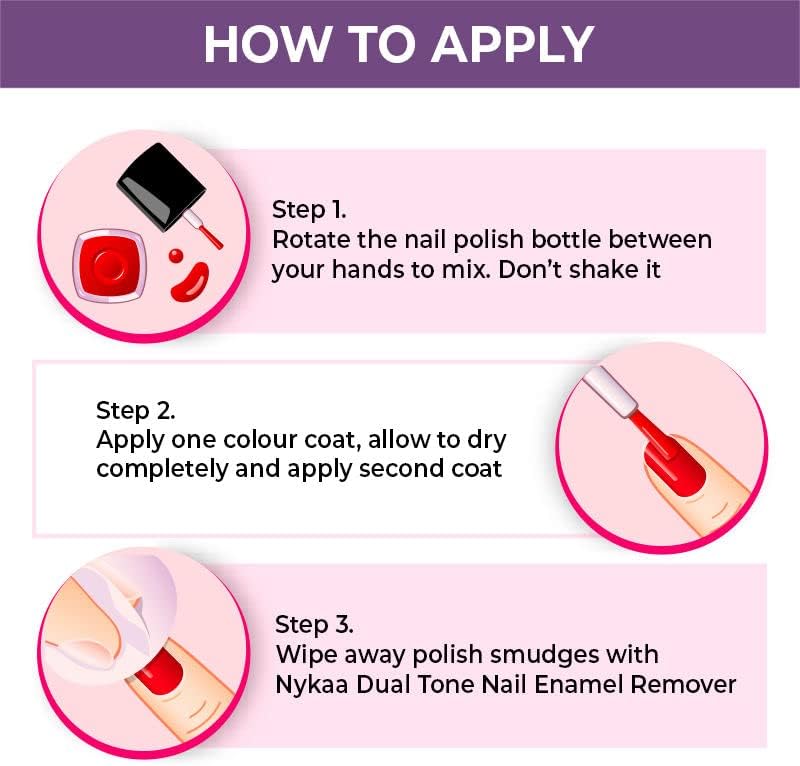 HOW TO APPLY

Step 1.
Rotate the nail polish bottle between your hands to mix. Don't shake it

Step 2.
Apply one colour coat, allow to dry completely and apply second coat

Step 3.
Wipe away polish smudges with Nykaa Dual Tone Nail Enamel Remover