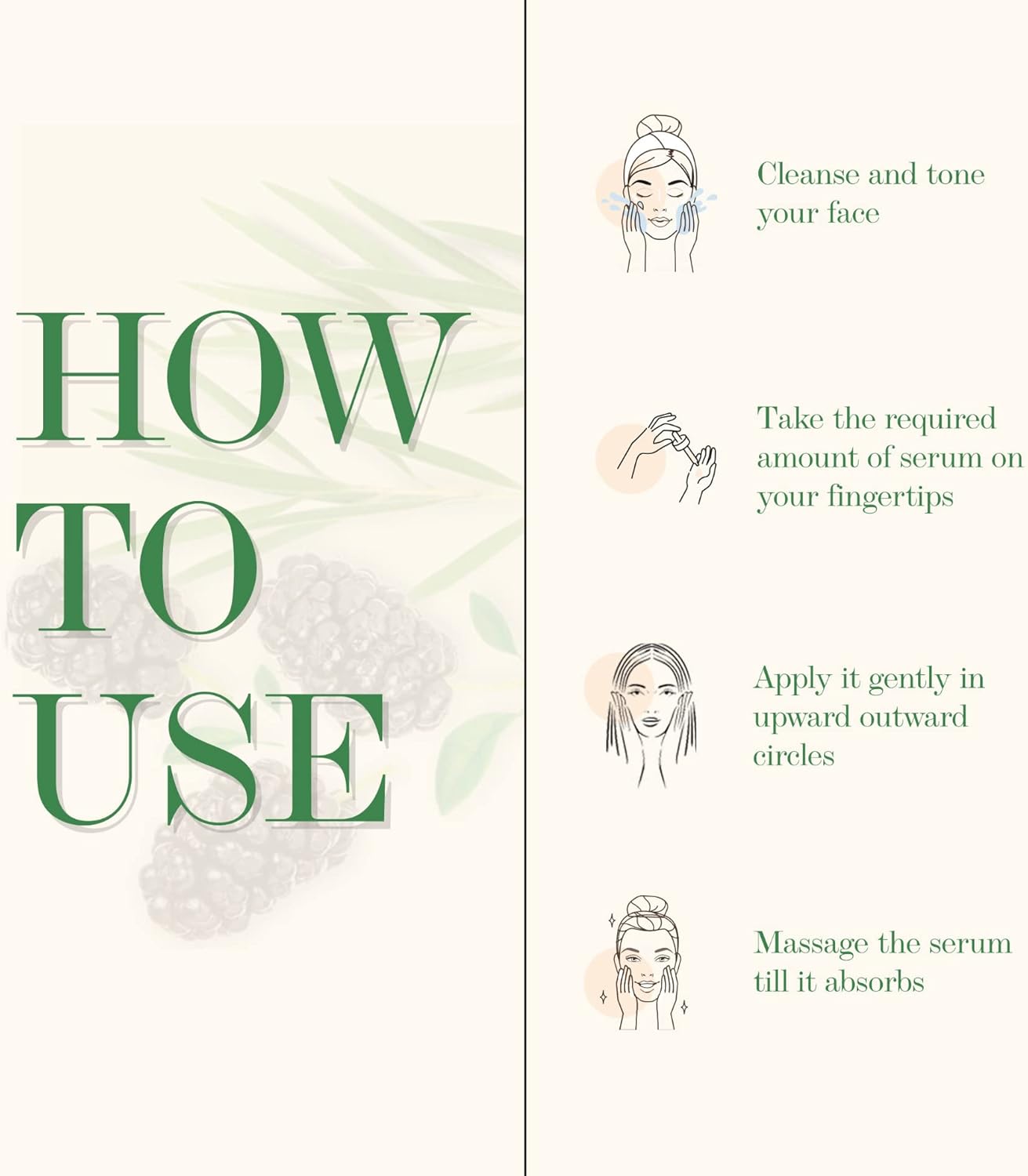 HOW
TO
USE

Cleanse and tone your face

Take the required amount of serum on your fingertips

Apply it gently in upward outward circles

Massage the serum till it absorbs