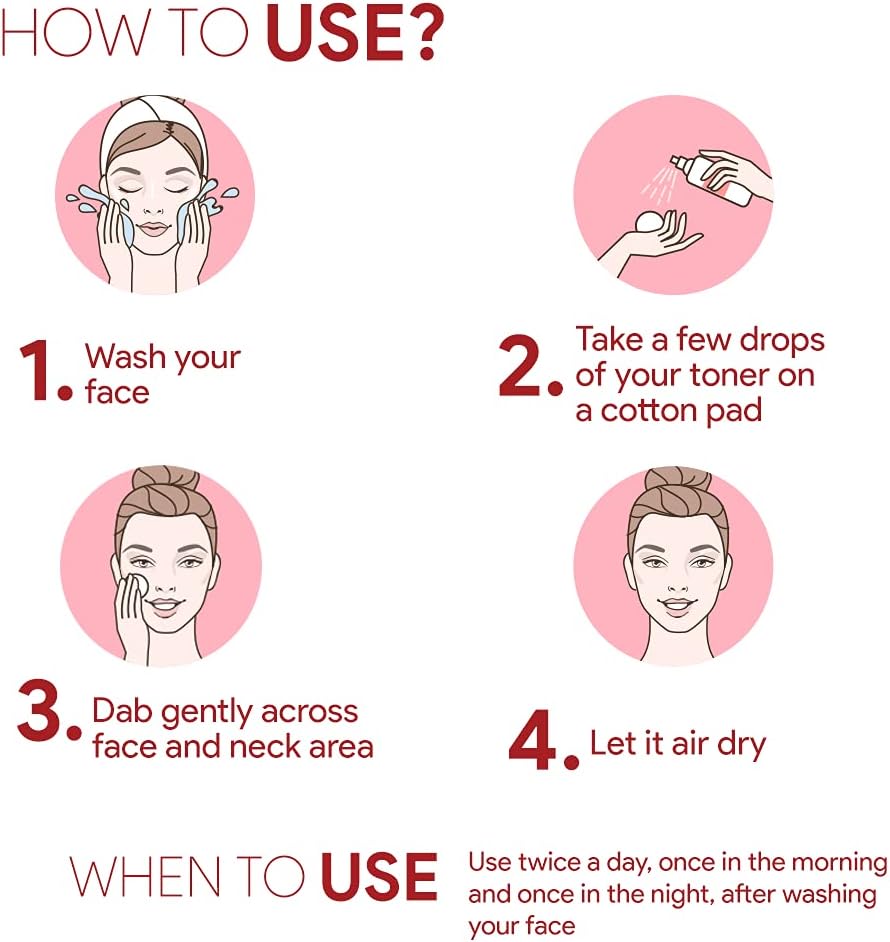 HOW TO USE?

1. Wash your face

2. Take a few drops of your toner on a cotton pad

3. Dab gently across face and neck area

4. Let it air dry

WHEN TO USE

Use twice a day, once in the morning and once in the night, after washing your face