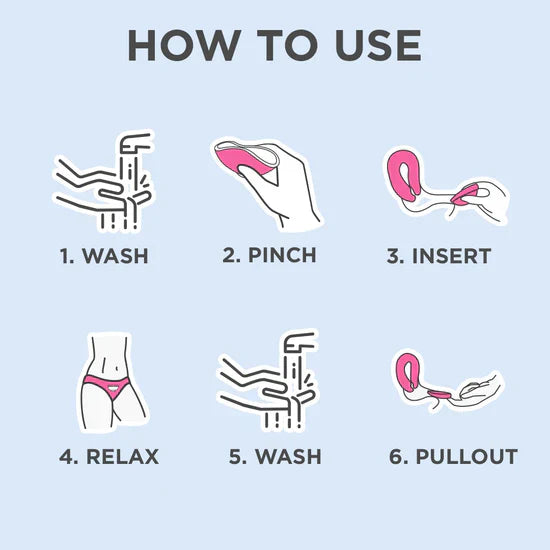 HOW TO USE

1. WASH

2. PINCH

3. INSERT

4. RELAX

5. WASH

6. PULLOUT