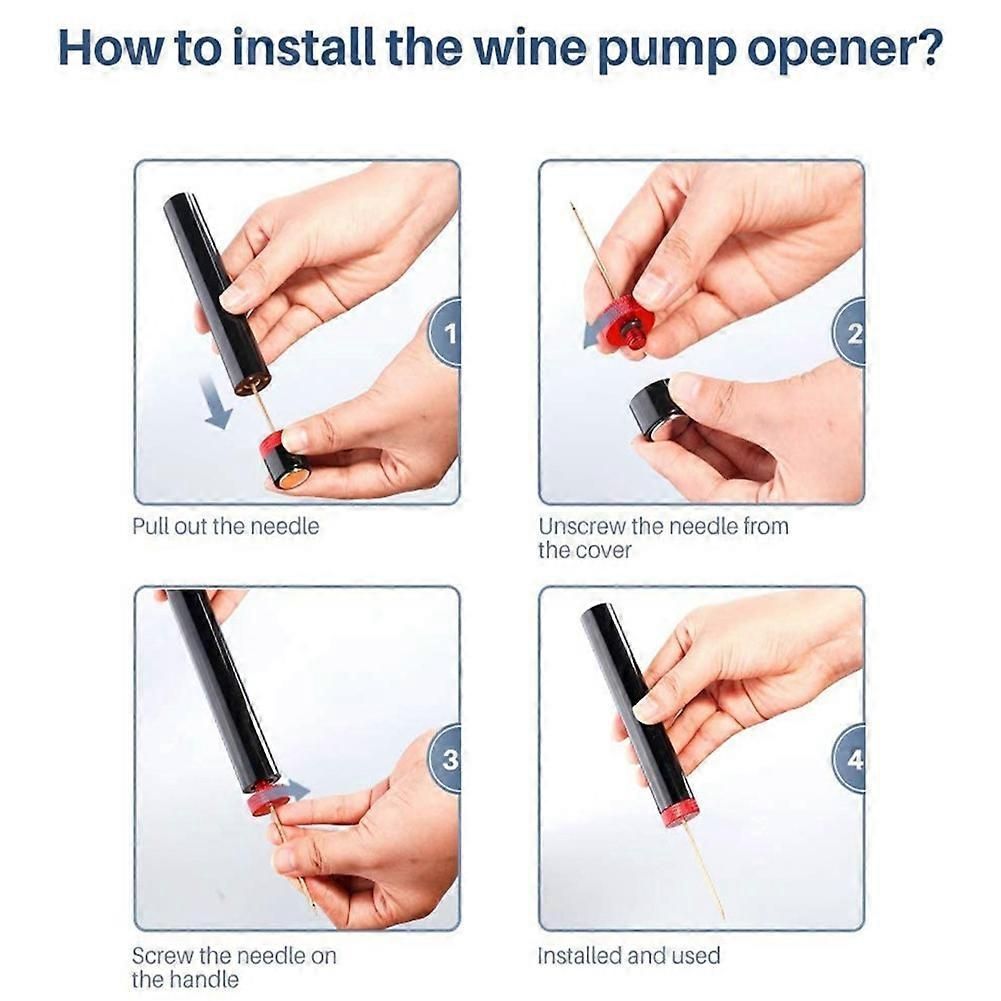 How to install the wine pump opener?

1

Pull out the needle

2

Unscrew the needle from the cover

3

Screw the needle on the handle

4

Installed and used