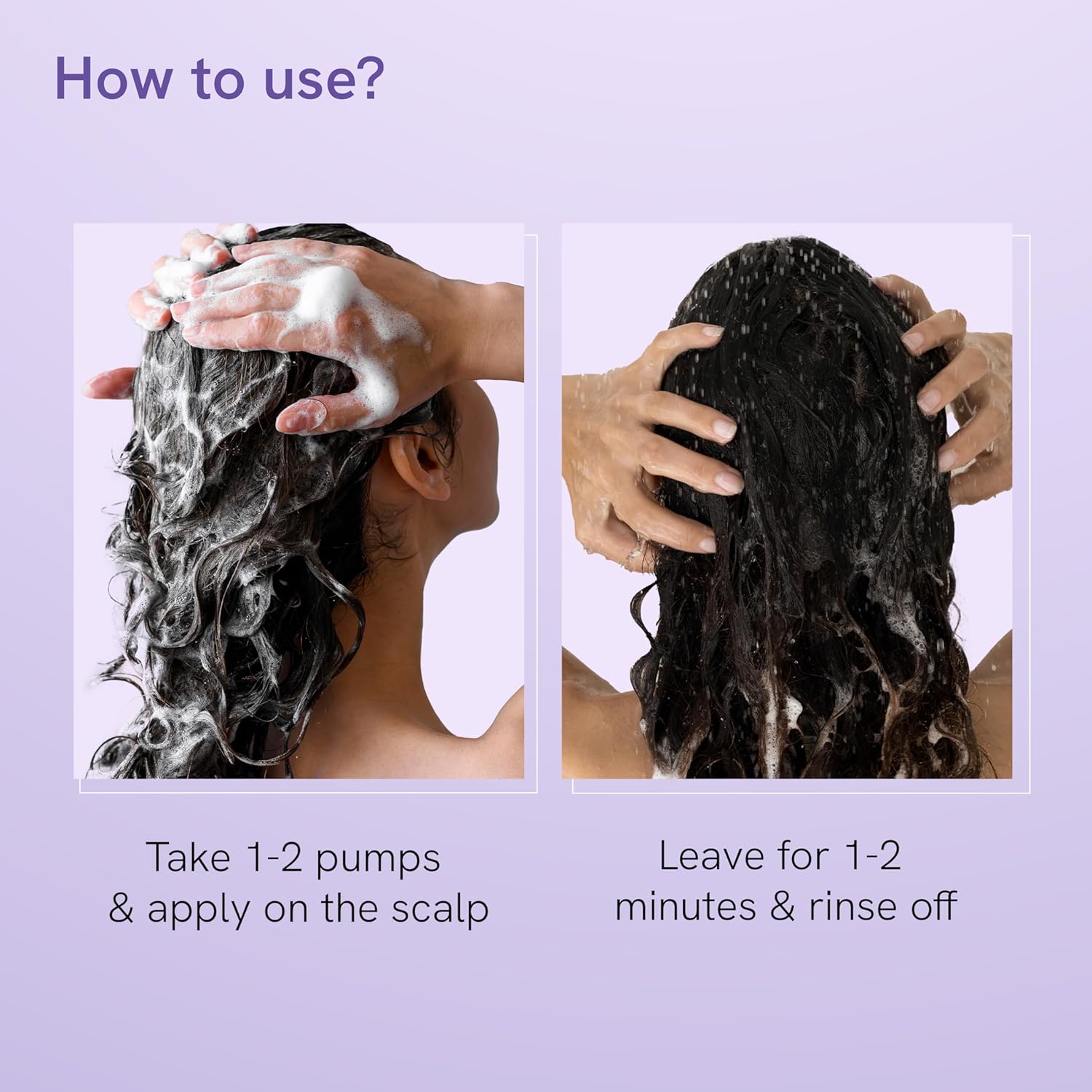 How to use?

Take 1-2 pumps & apply on the scalp

Leave for 1-2 minutes & rinse off