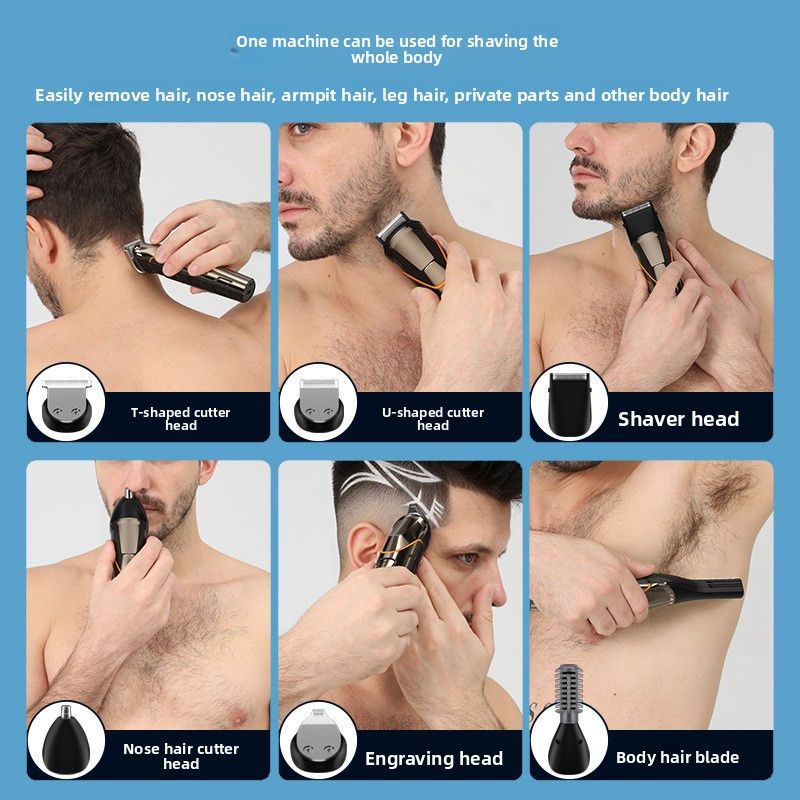 One machine can be used for shaving the whole body

Easily remove hair, nose hair, armpit hair, leg hair, private parts and other body hair

T-shaped cutter head

U-shaped cutter head

Shaver head

Nose hair cutter head

Engraving head

Body hair blade