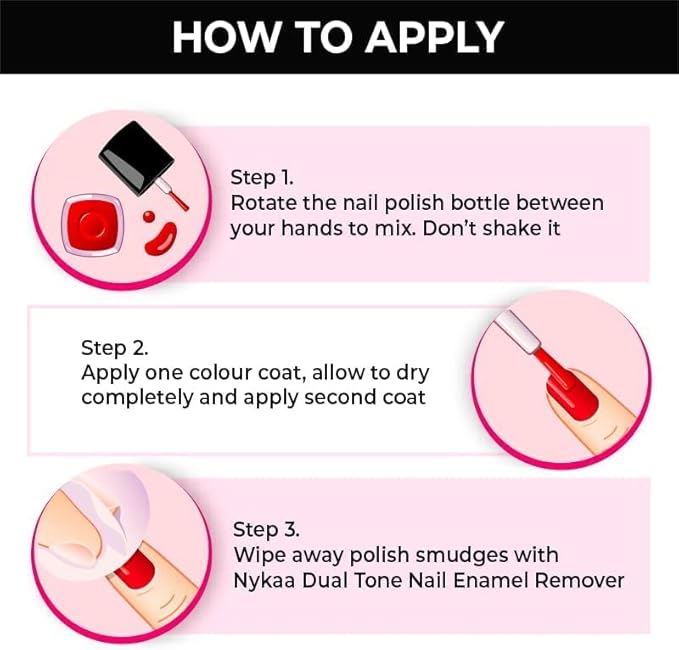 HOW TO APPLY

Step 1.
Rotate the nail polish bottle between your hands to mix. Don't shake it

Step 2.
Apply one colour coat, allow to dry completely and apply second coat

Step 3.
Wipe away polish smudges with Nykaa Dual Tone Nail Enamel Remover