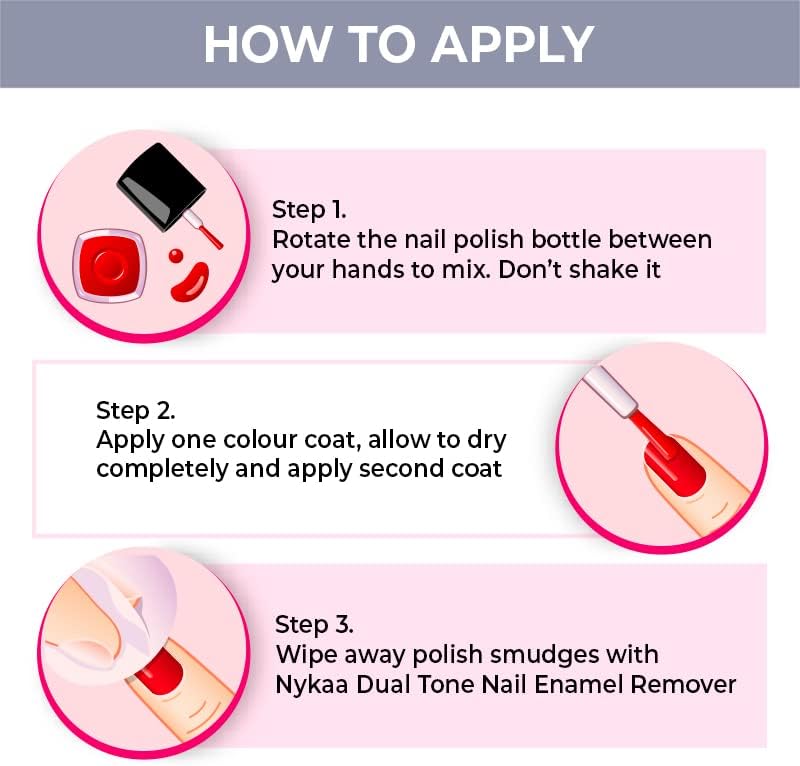 HOW TO APPLY

Step 1.
Rotate the nail polish bottle between your hands to mix. Don't shake it

Step 2.
Apply one colour coat, allow to dry completely and apply second coat

Step 3.
Wipe away polish smudges with Nykaa Dual Tone Nail Enamel Remover