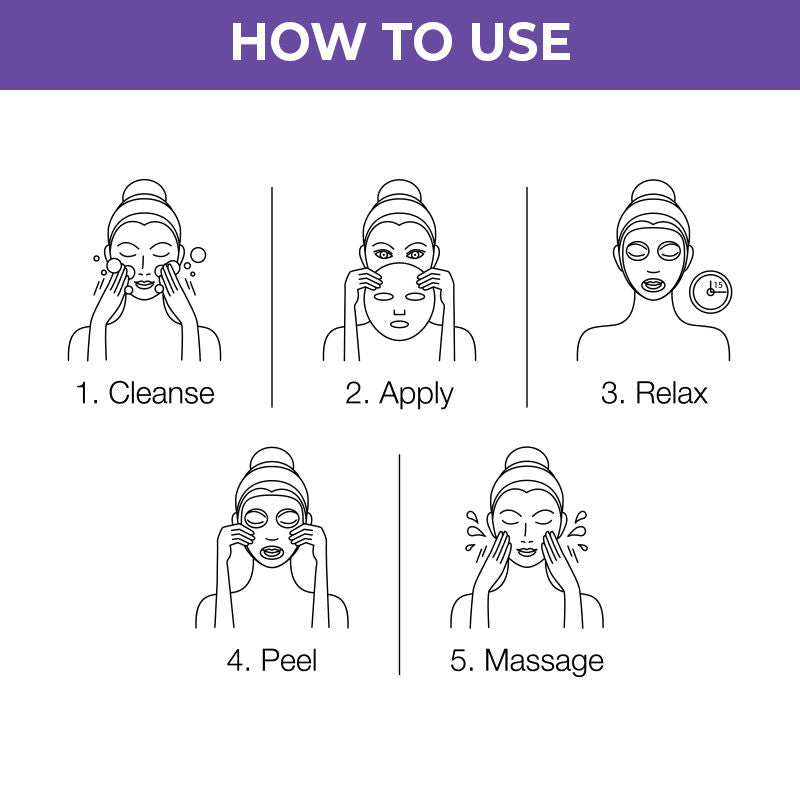 HOW TO USE

1. Cleanse

2. Apply

15

3. Relax

4. Peel

5. Massage