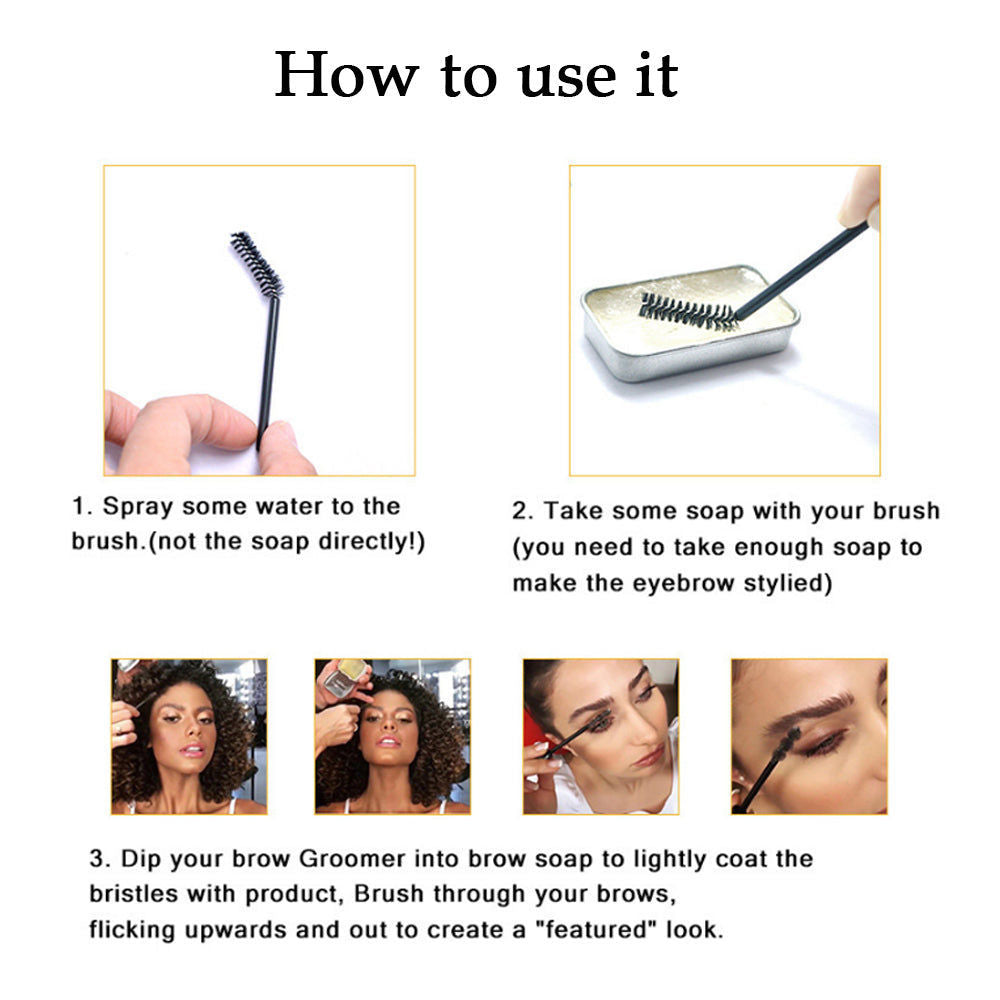 How to use it

1. Spray some water to the brush.(not the soap directly!)

2. Take some soap with your brush (you need to take enough soap to make the eyebrow stylied)

3. Dip your brow Groomer into brow soap to lightly coat the bristles with product, Brush through your brows, flicking upwards and out to create a "featured" look.