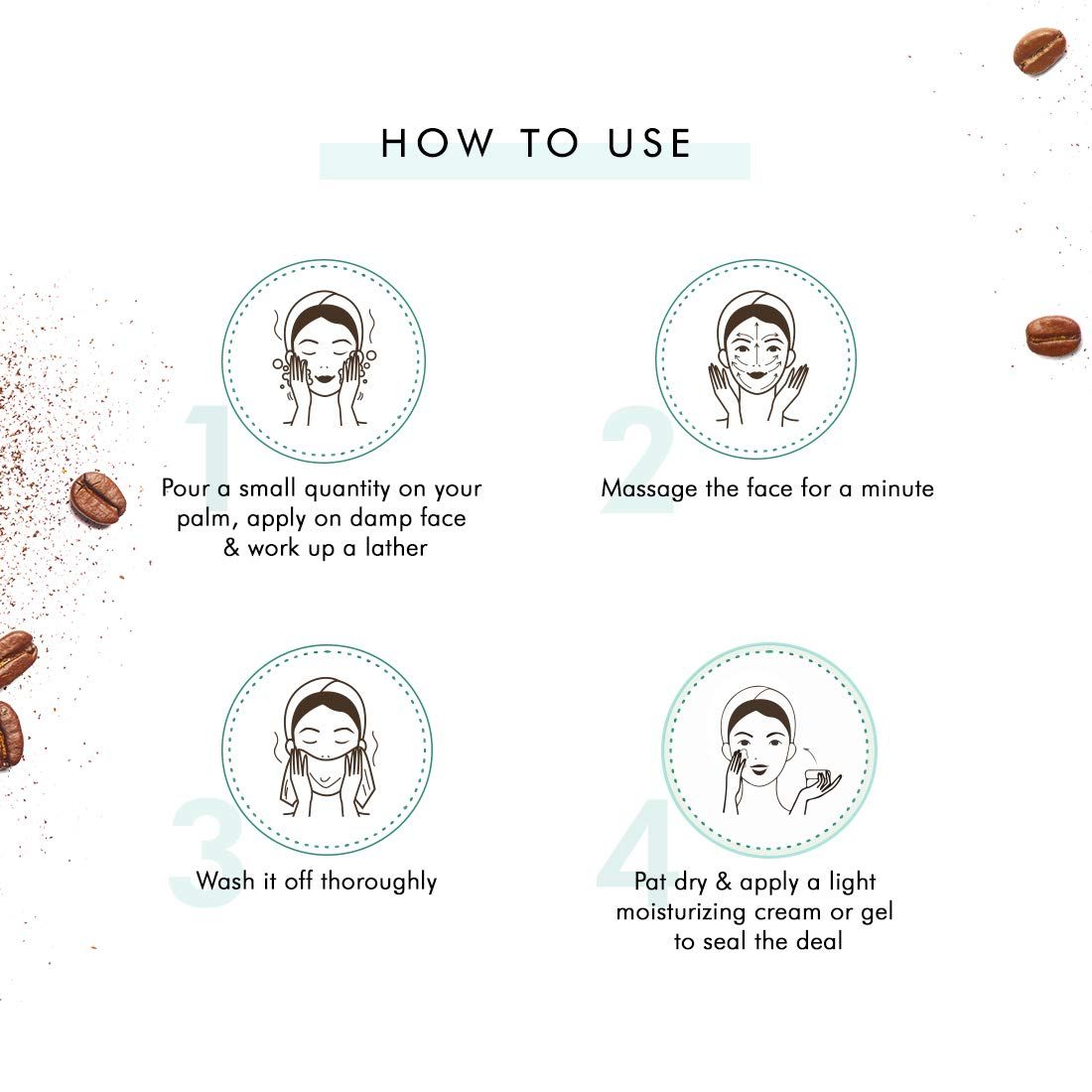 HOW TO USE

1
Pour a small quantity on your palm, apply on damp face & work up a lather

2
Massage the face for a minute

3
Wash it off thoroughly

4
Pat dry & apply a light moisturizing cream or gel to seal the deal