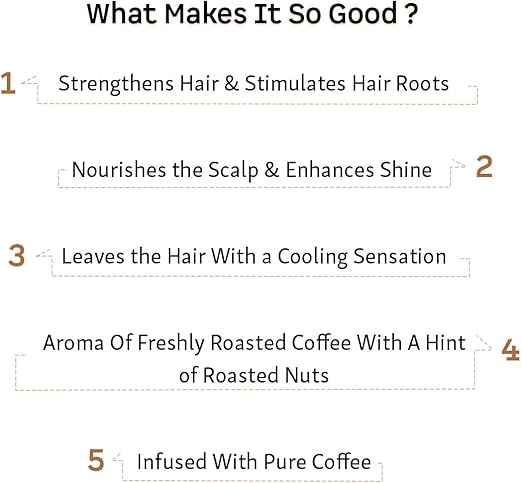 What Makes It So Good ?

1 Strengthens Hair & Stimulates Hair Roots

Nourishes the Scalp & Enhances Shine 2

3 Leaves the Hair With a Cooling Sensation

Aroma Of Freshly Roasted Coffee With A Hint of Roasted Nuts 4

5 Infused With Pure Coffee